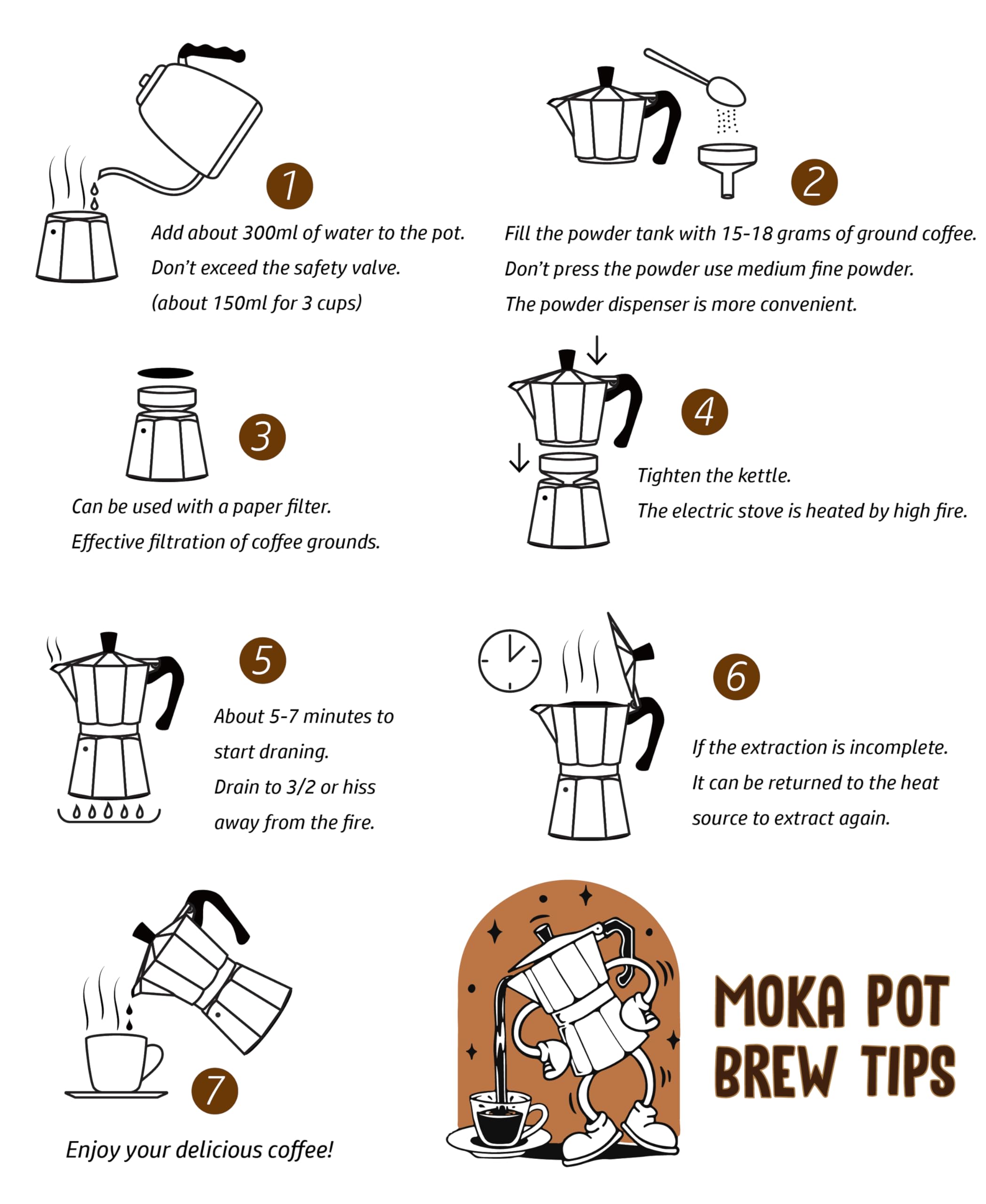 1

Add about 300ml of water to the pot.
Don't exceed the safety valve.
(about 150ml for 3 cups)

2

Fill the powder tank with 15-18 grams of ground coffee.
Don't press the powder use medium fine powder.
The powder dispenser is more convenient.

3

Can be used with a paper filter.
Effective filtration of coffee grounds.

4

Tighten the kettle.
The electric stove is heated by high fire.

5

About 5-7 minutes to start draning.
Drain to 3/2 or hiss away from the fire.

6

If the extraction is incomplete.
It can be returned to the heat source to extract again.

7

Enjoy your delicious coffee!

MOKA POT
BREW TIPS