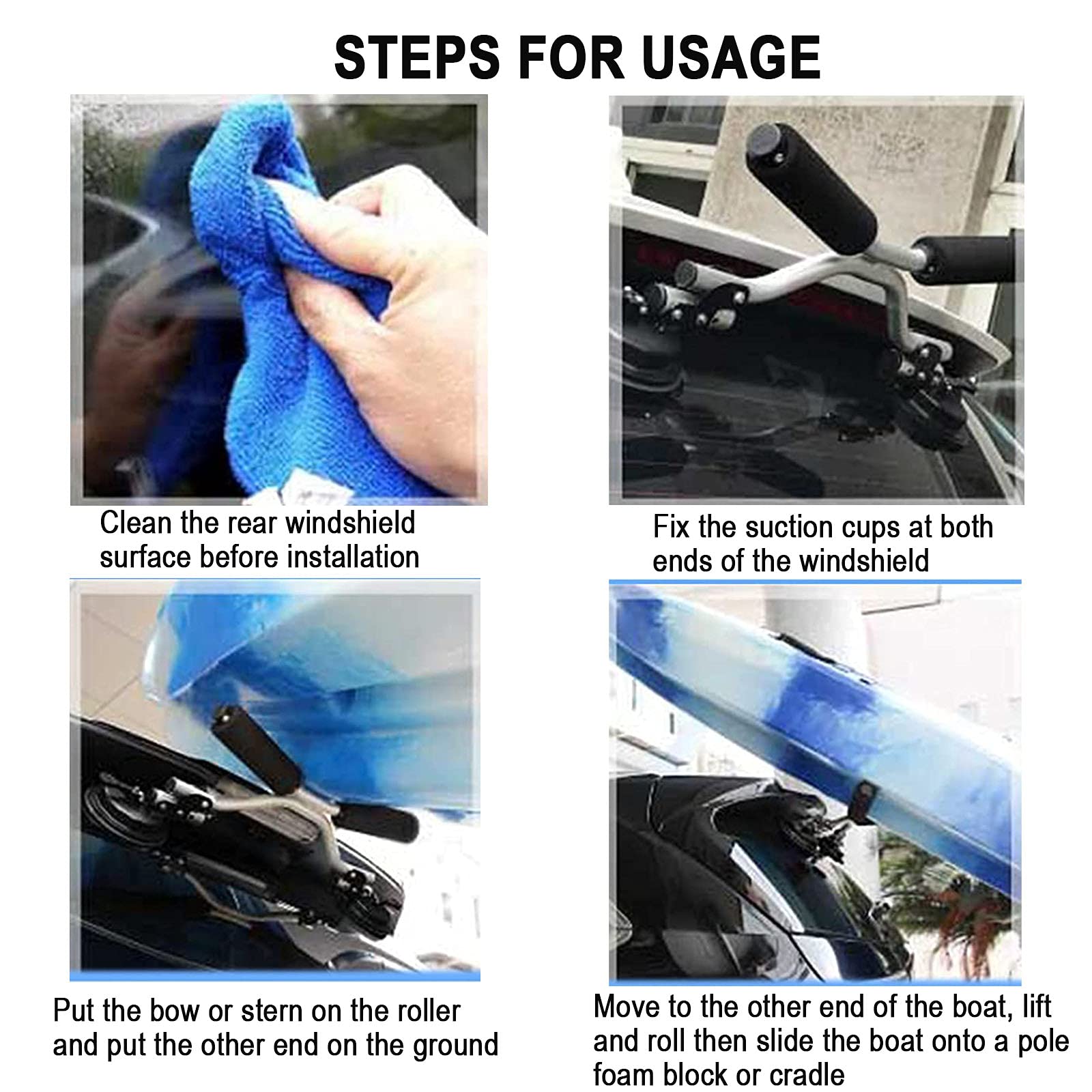 STEPS FOR USAGE

Clean the rear windshield surface before installation

Fix the suction cups at both ends of the windshield

Put the bow or stern on the roller and put the other end on the ground

Move to the other end of the boat, lift and roll then slide the boat onto a pole foam block or cradle