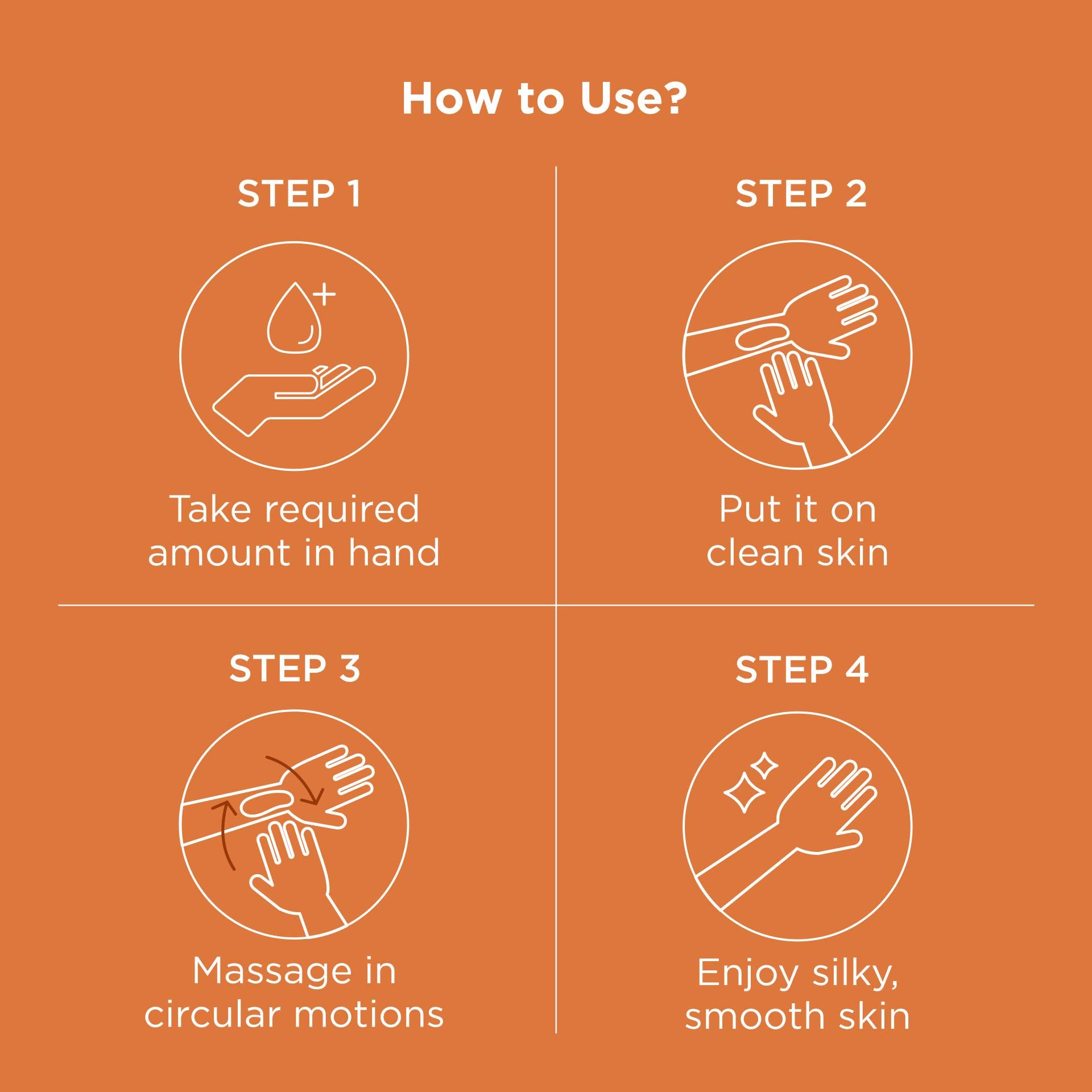 How to Use?

STEP 1

Take required amount in hand

STEP 2

Put it on clean skin

STEP 3

Massage in circular motions

STEP 4

Enjoy silky, smooth skin