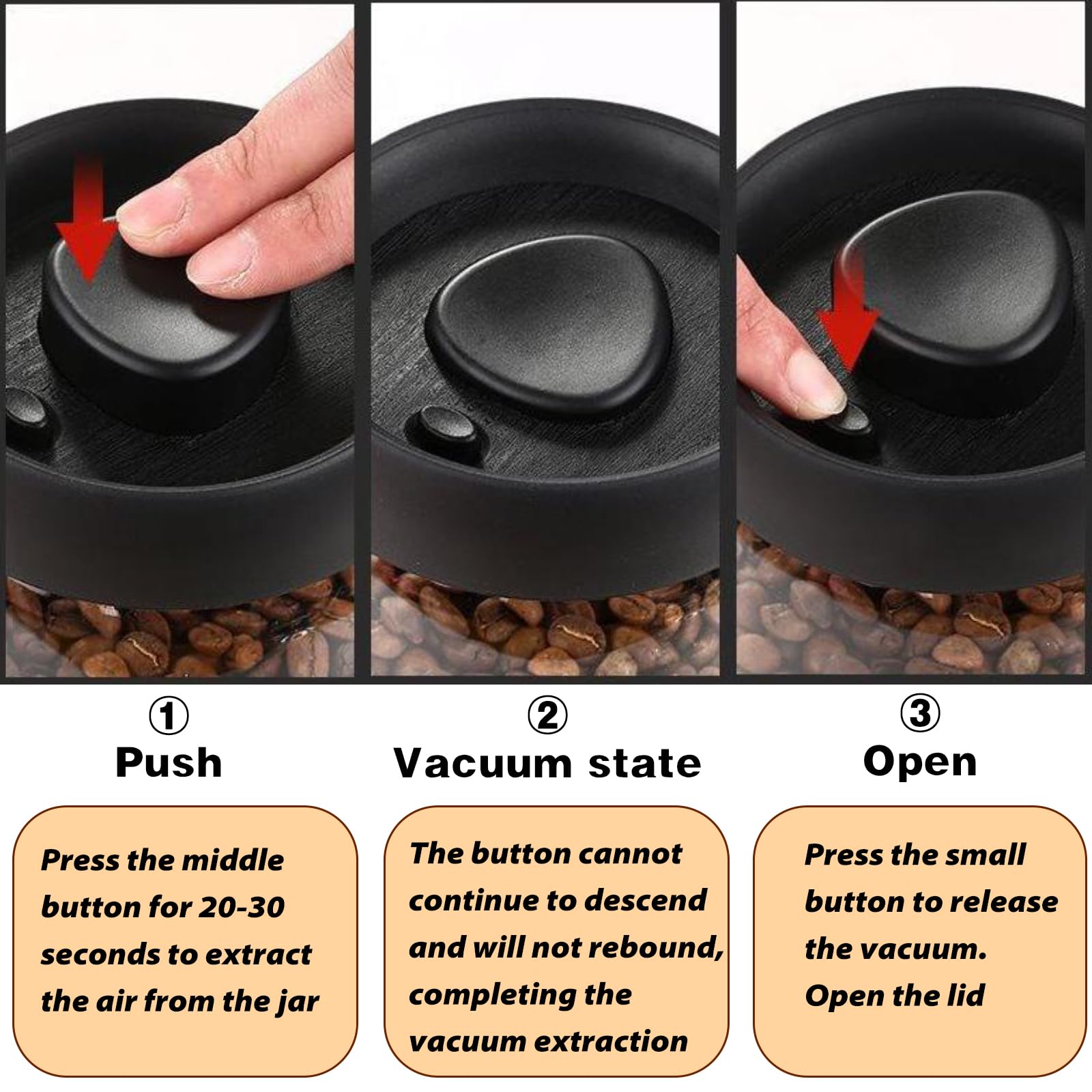 ① Push

Press the middle button for 20-30 seconds to extract the air from the jar

② Vacuum state

The button cannot continue to descend and will not rebound, completing the vacuum extraction

③ Open

Press the small button to release the vacuum. Open the lid