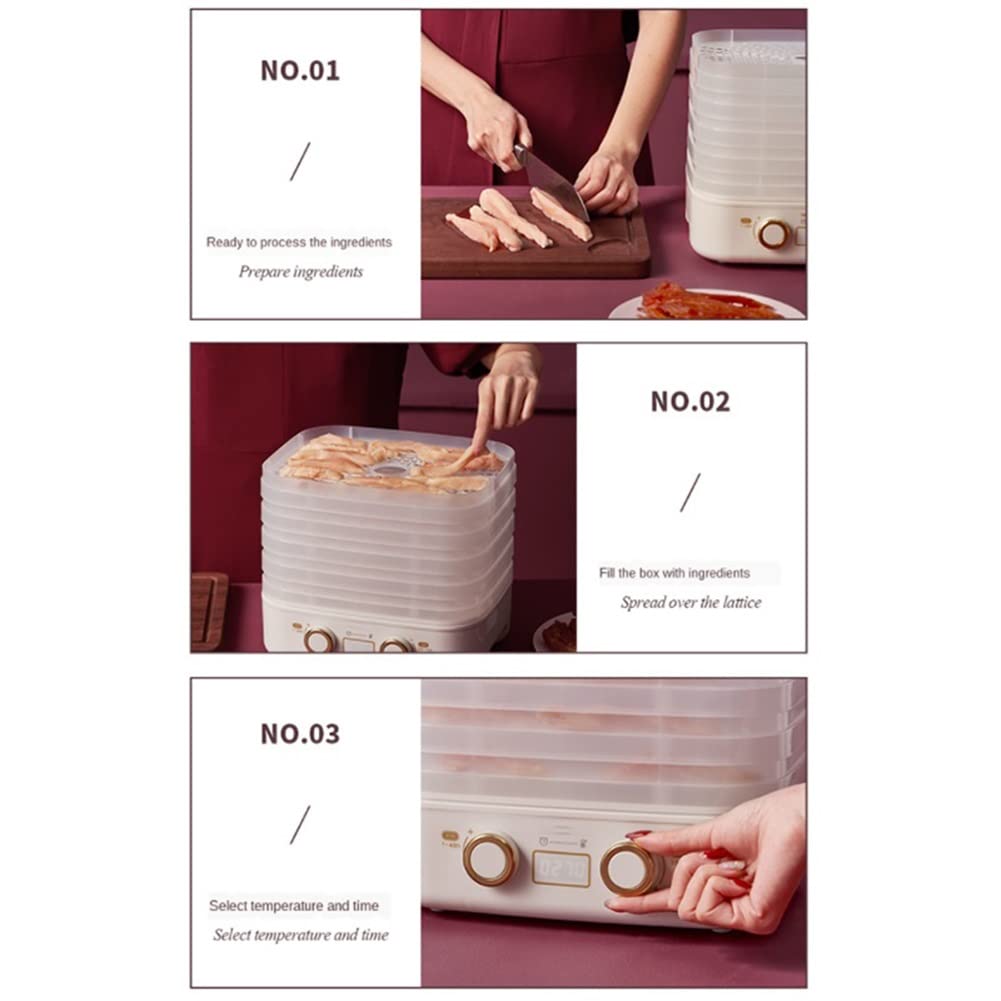 NO.01

/

Ready to process the ingredients

Prepare ingredients

NO.02

/

Fill the box with ingredients

Spread over the lattice

NO.03

/

Select temperature and time

Select temperature and time

02:30