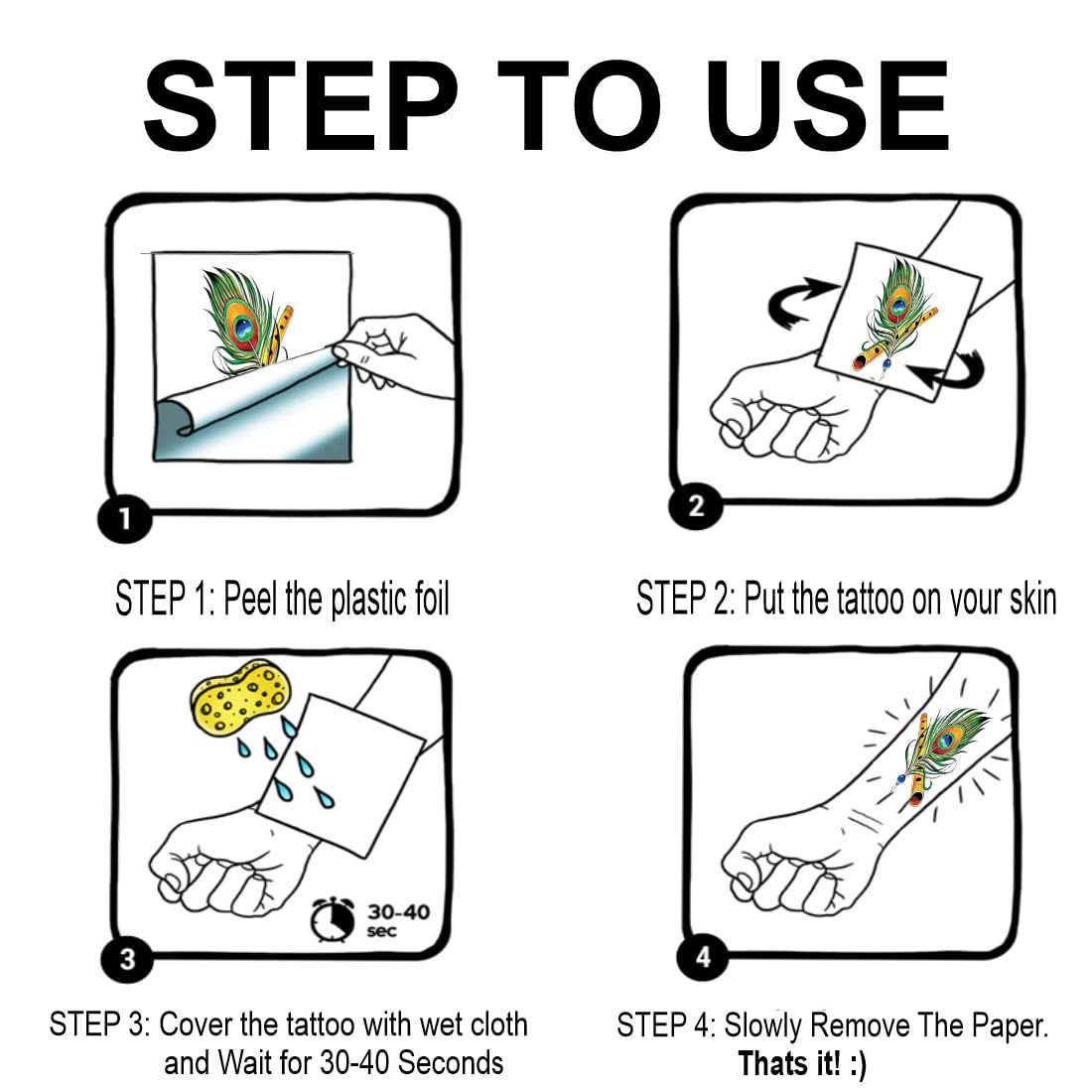 STEP TO USE

1

STEP 1: Peel the plastic foil

2

STEP 2: Put the tattoo on your skin

30-40 sec

3

STEP 3: Cover the tattoo with wet cloth and Wait for 30-40 Seconds

4

STEP 4: Slowly Remove The Paper.
Thats it! :)