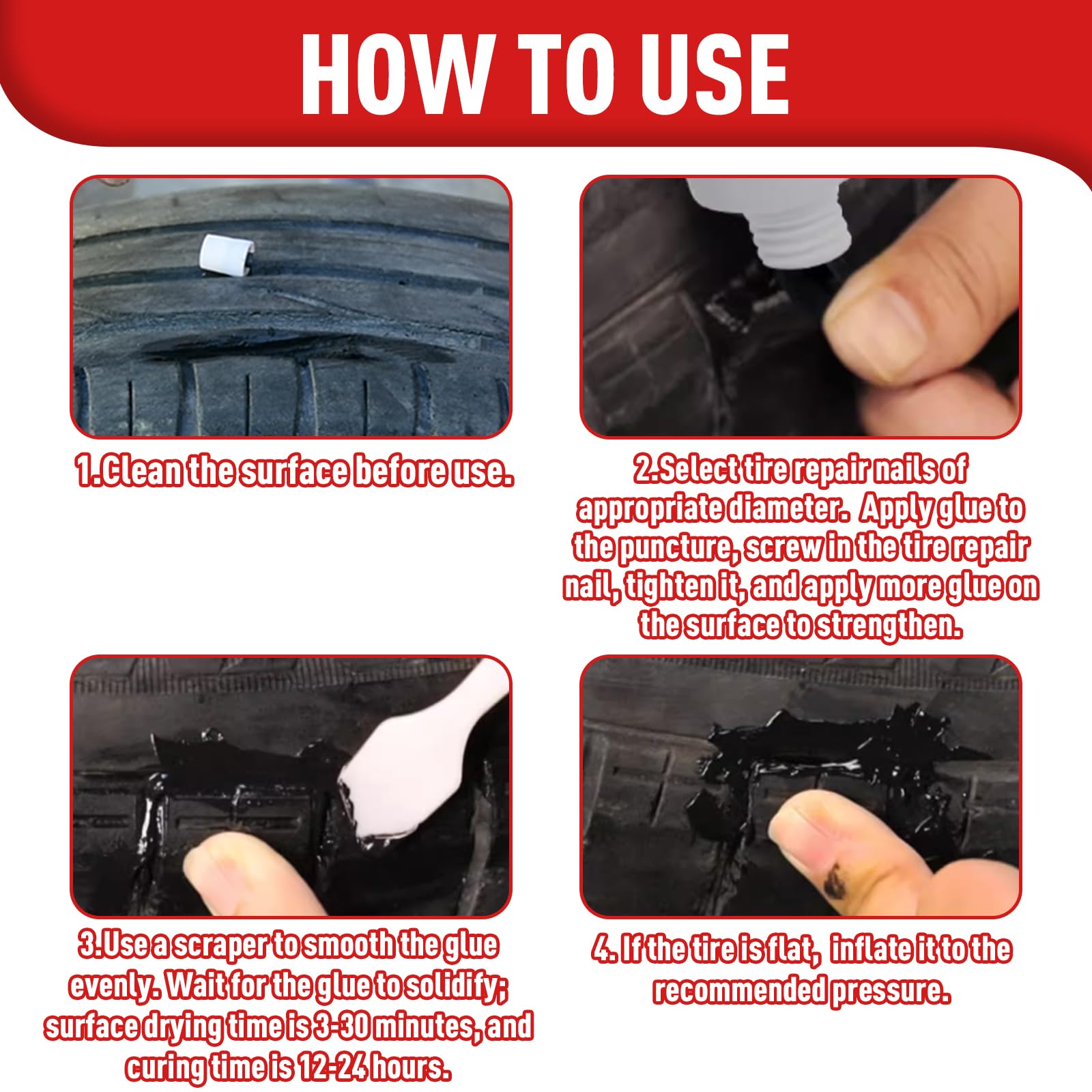 HOW TO USE

1.Clean the surface before use.

2.Select tire repair nails of appropriate diameter. Apply glue to the puncture, screw in the tire repair nail, tighten it, and apply more glue on the surface to strengthen.

3.Use a scraper to smooth the glue evenly. Wait for the glue to solidify; surface drying time is 3-30 minutes, and curing time is 12-24 hours.

4. If the tire is flat, inflate it to the recommended pressure.