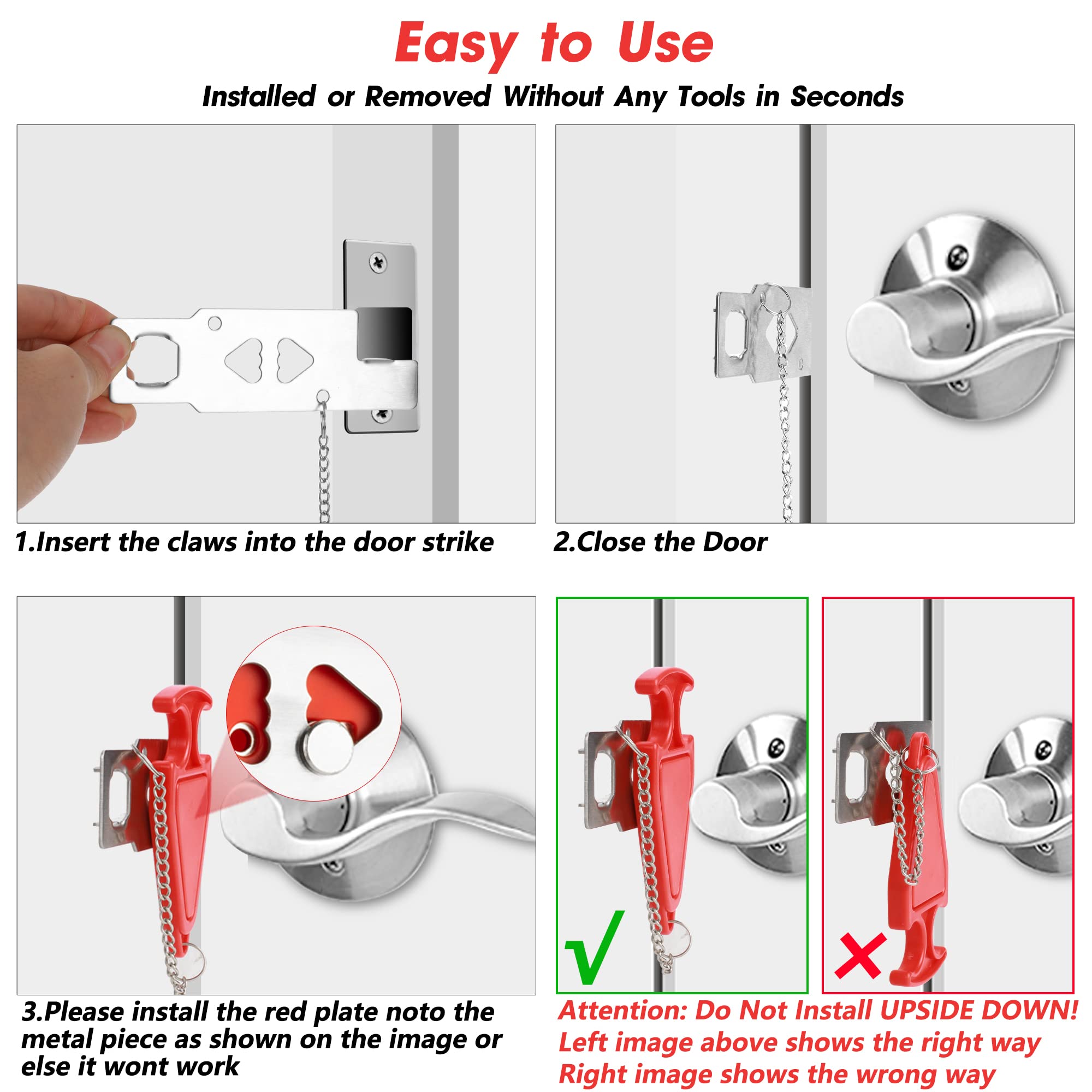 Easy to Use

Installed or Removed Without Any Tools in Seconds

1.Insert the claws into the door strike

2.Close the Door

3.Please install the red plate noto the metal piece as shown on the image or else it wont work

√

×

Attention: Do Not Install UPSIDE DOWN!
Left image above shows the right way
Right image shows the wrong way