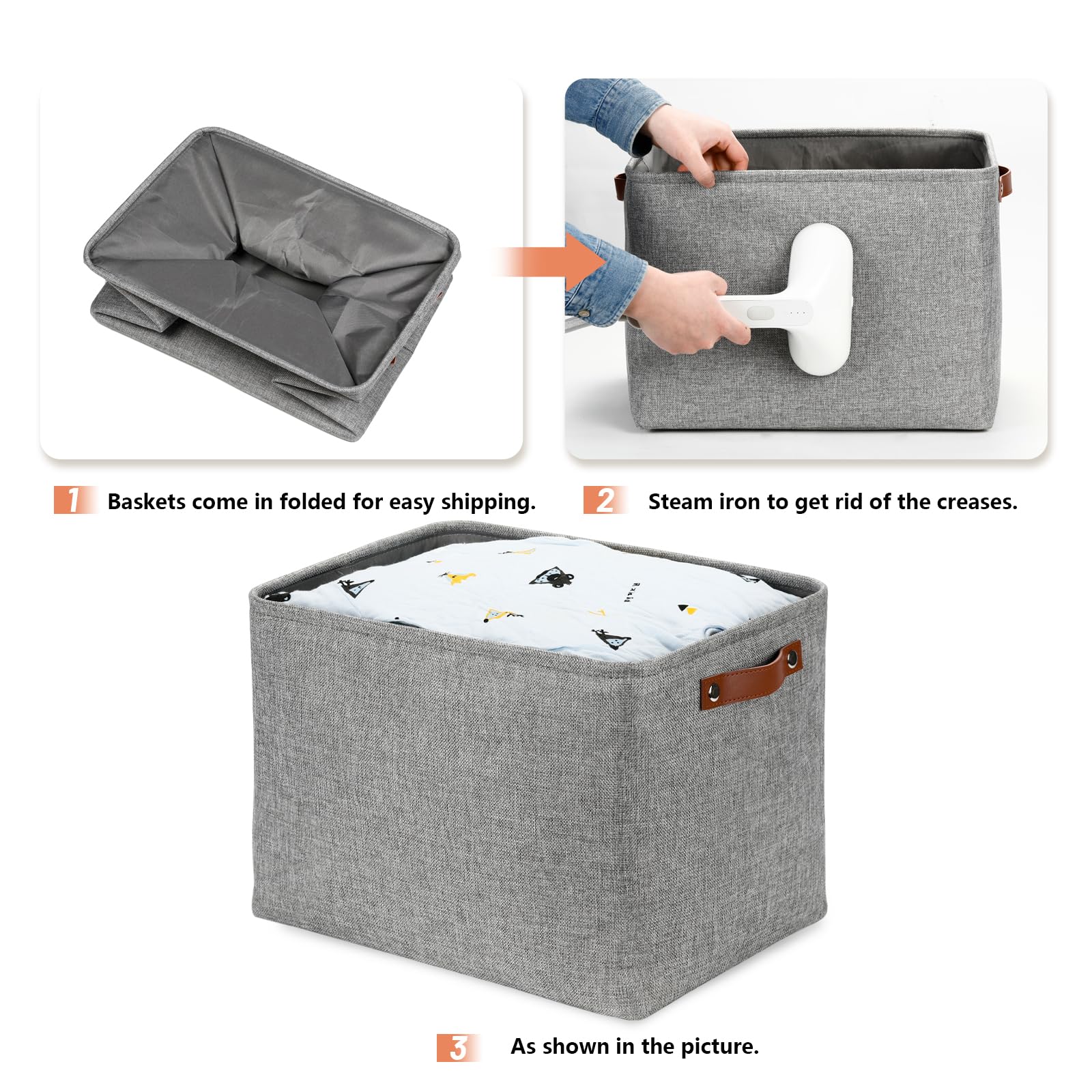 1 Baskets come in folded for easy shipping.

2 Steam iron to get rid of the creases.

3 As shown in the picture.