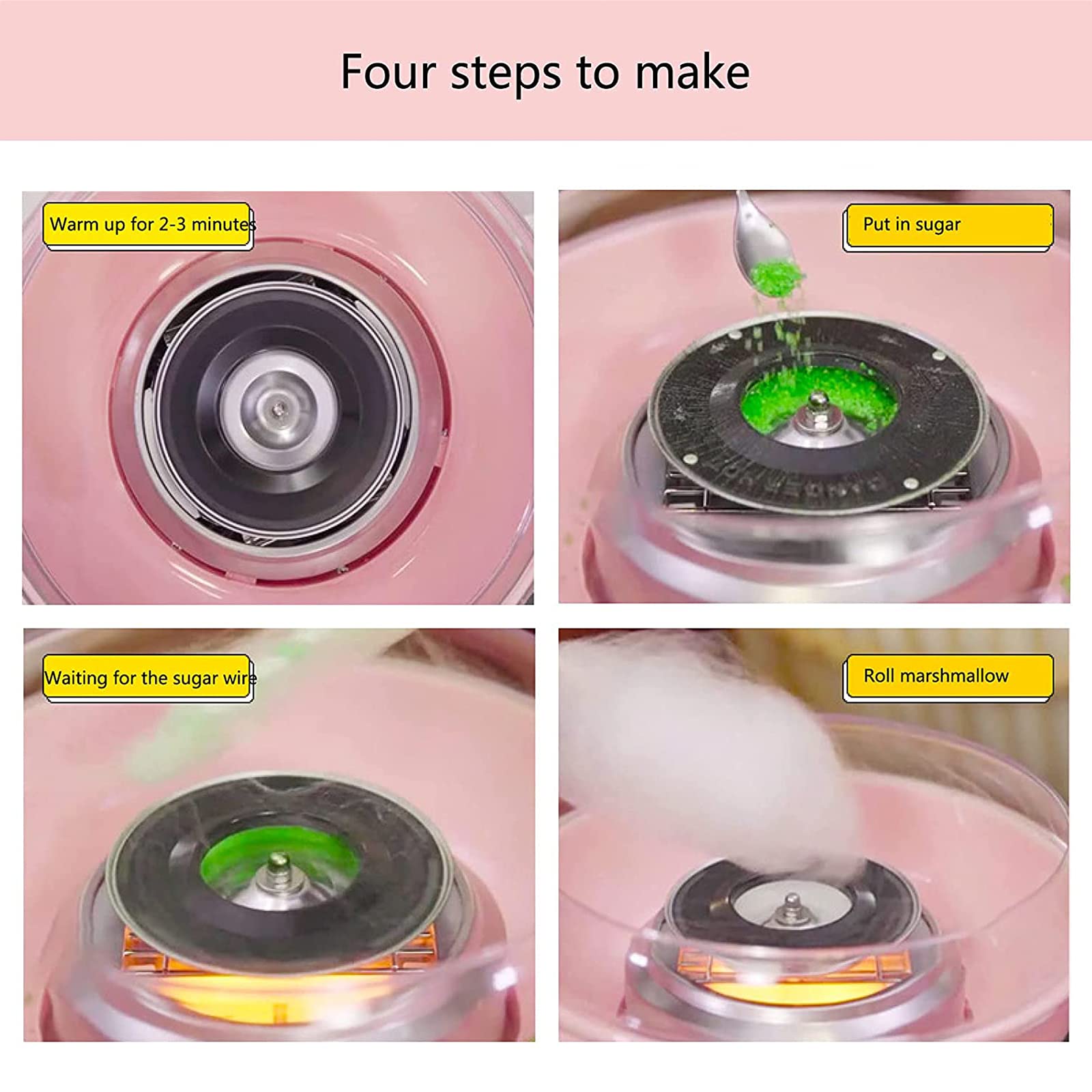 Four steps to make

Warm up for 2-3 minutes

Put in sugar

Waiting for the sugar wire

Roll marshmallow