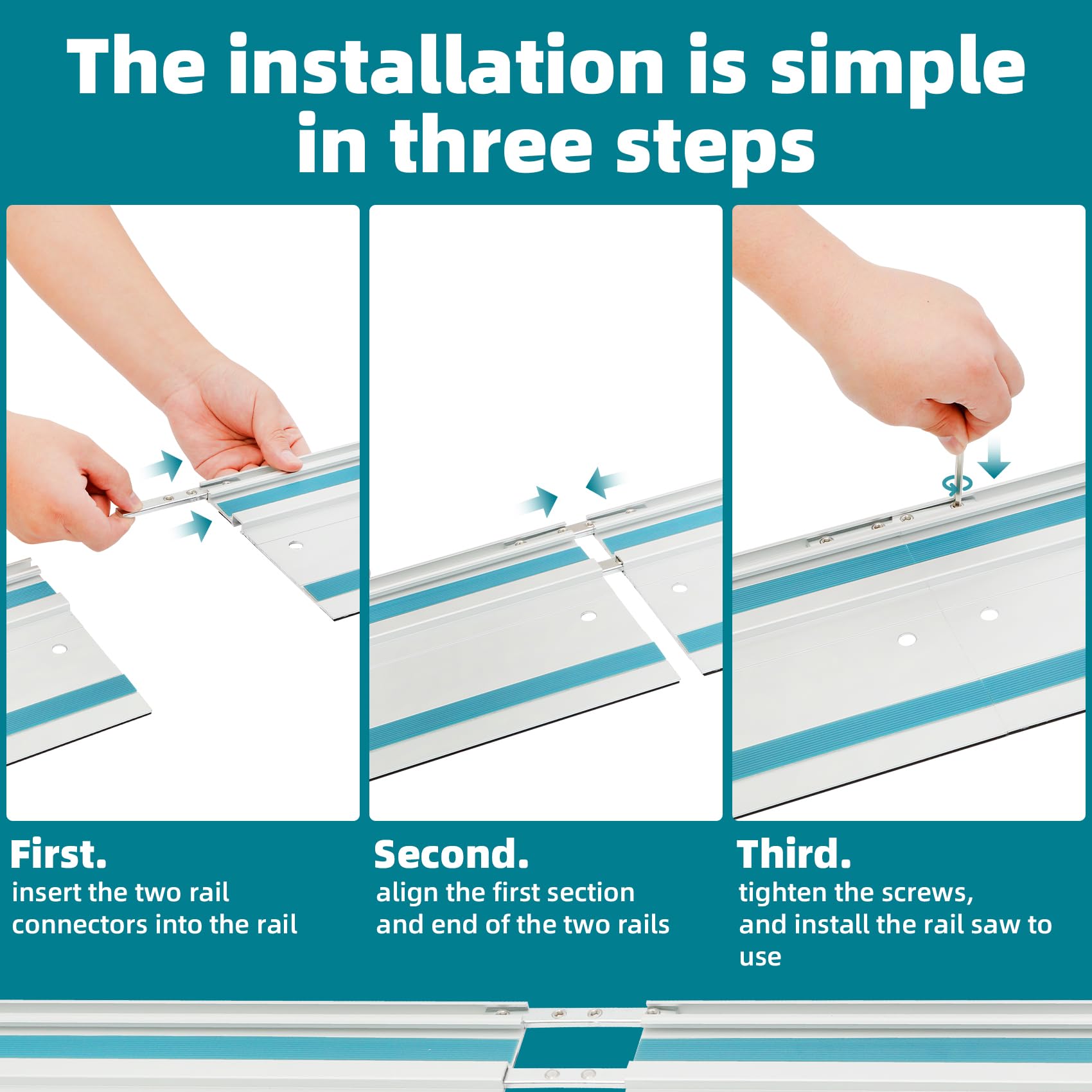 The installation is simple in three steps

First.
insert the two rail connectors into the rail

Second.
align the first section and end of the two rails

Third.
tighten the screws, and install the rail saw to use