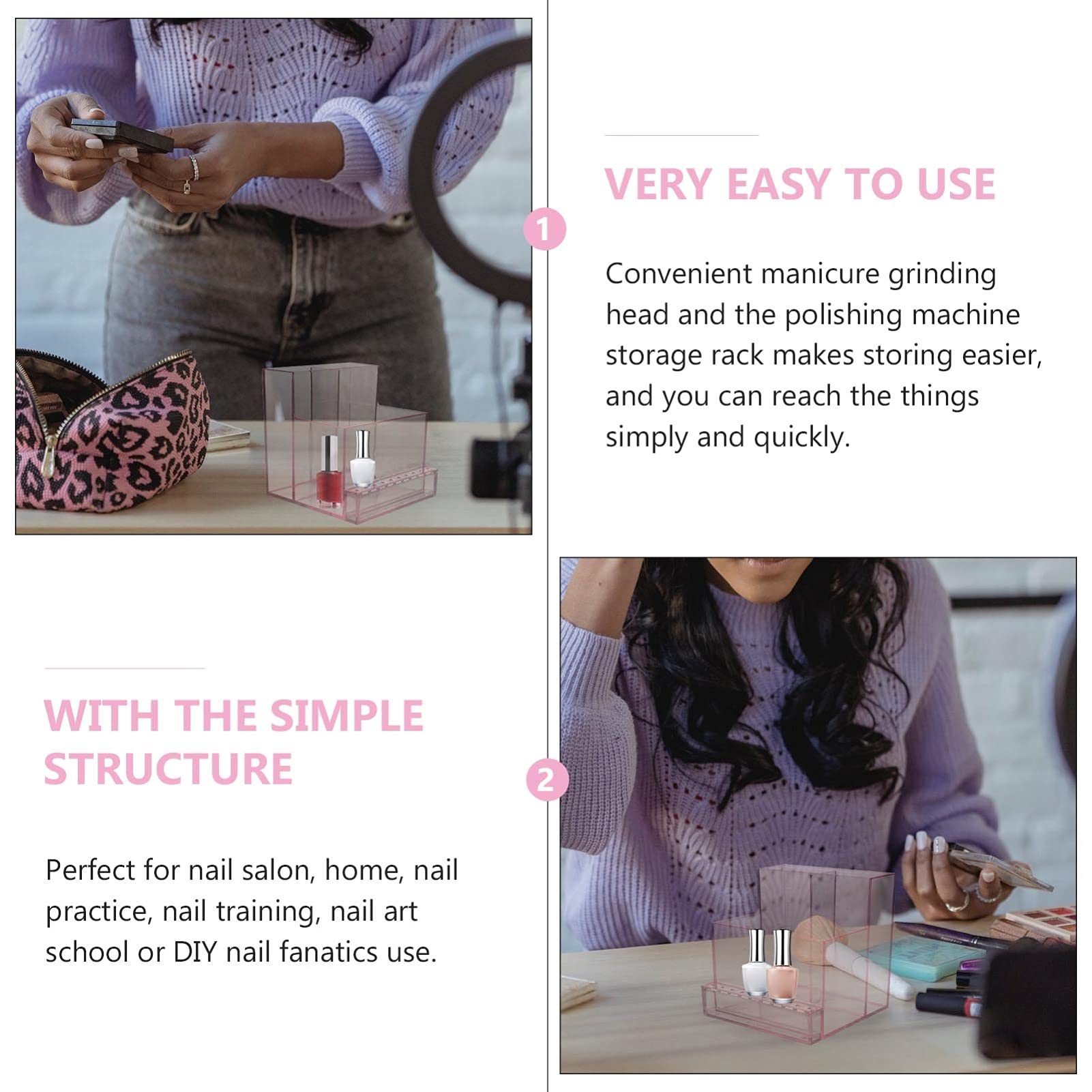 1

VERY EASY TO USE

Convenient manicure grinding head and the polishing machine storage rack makes storing easier, and you can reach the things simply and quickly.

WITH THE SIMPLE STRUCTURE

2

Perfect for nail salon, home, nail practice, nail training, nail art school or DIY nail fanatics use.