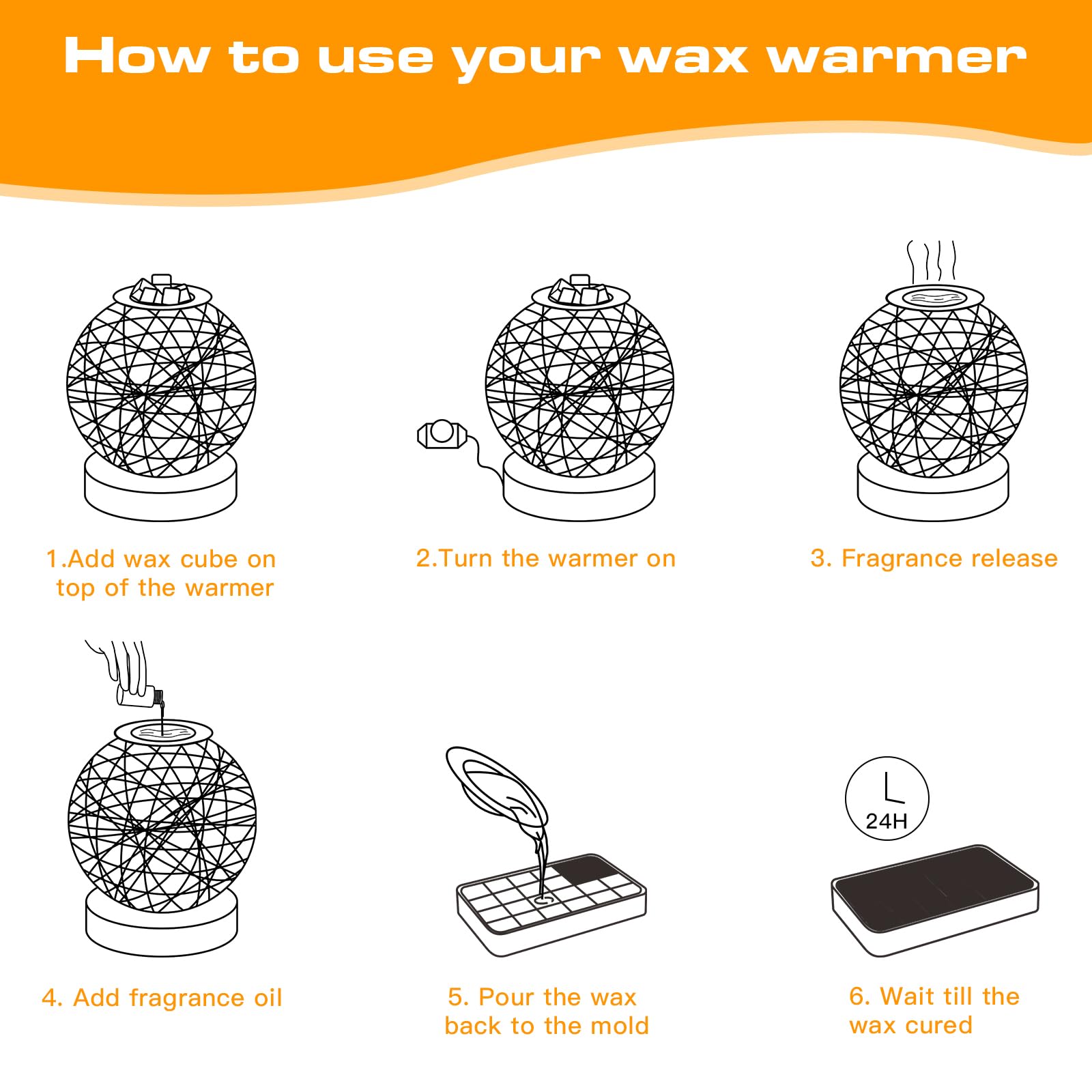 How to use your wax warmer

1.Add wax cube on top of the warmer

2.Turn the warmer on

3. Fragrance release

4. Add fragrance oil

5. Pour the wax back to the mold

24H

6. Wait till the wax cured