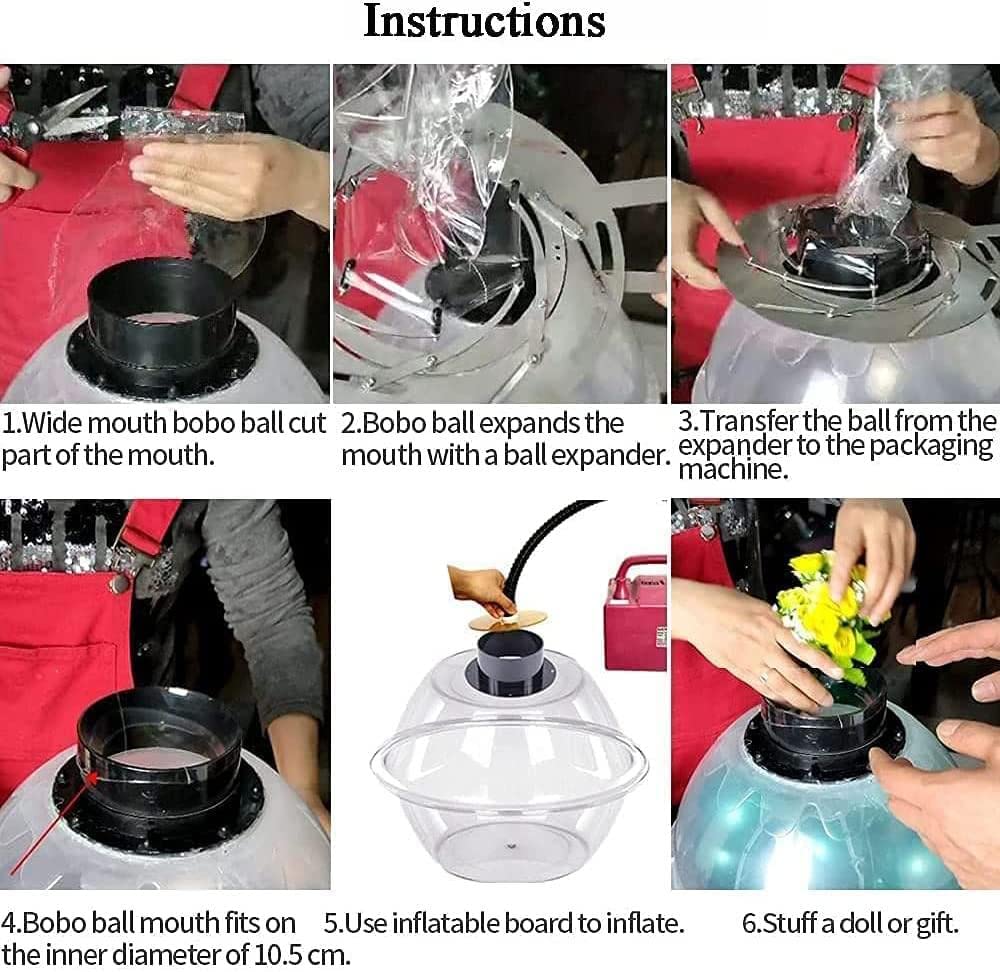 Instructions

1.Wide mouth bobo ball cut part of the mouth.

2.Bobo ball expands the mouth with a ball expander.

3.Transfer the ball from the expander to the packaging machine.

4.Bobo ball mouth fits on the inner diameter of 10.5 cm.

5.Use inflatable board to inflate.

6.Stuff a doll or gift.