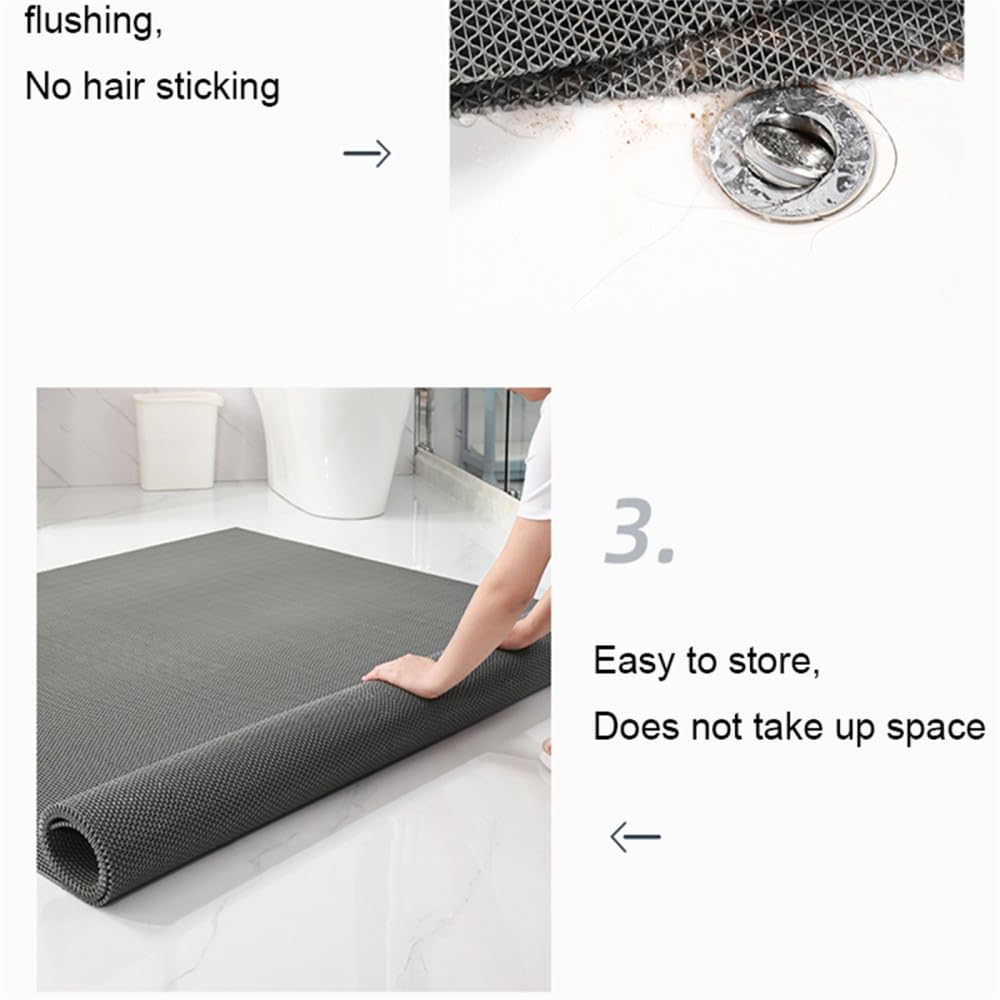 flushing,

No hair sticking

→

3.

Easy to store,

Does not take up space

←