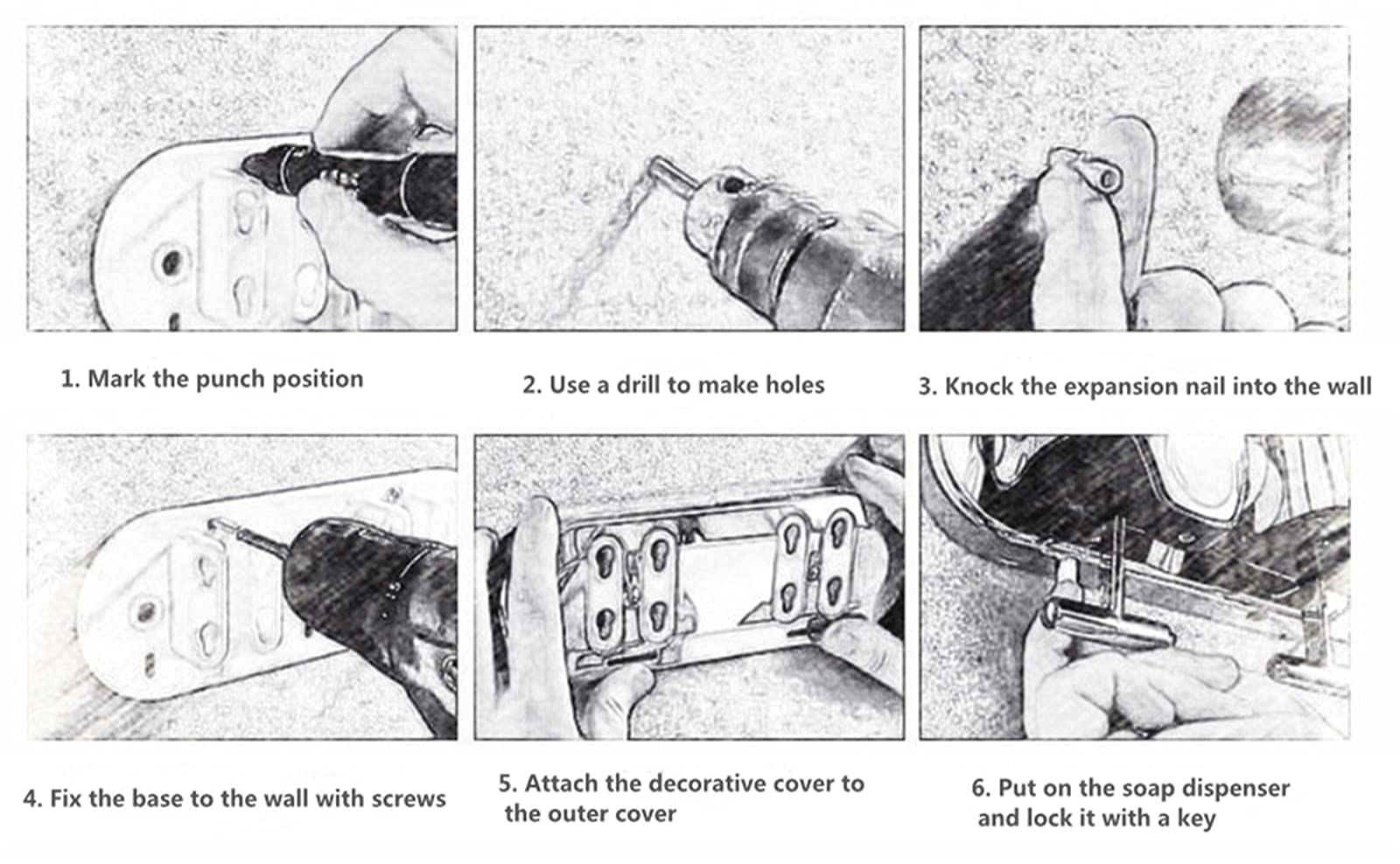 1. Mark the punch position

2. Use a drill to make holes

3. Knock the expansion nail into the wall

4. Fix the base to the wall with screws

5. Attach the decorative cover to the outer cover

6. Put on the soap dispenser and lock it with a key