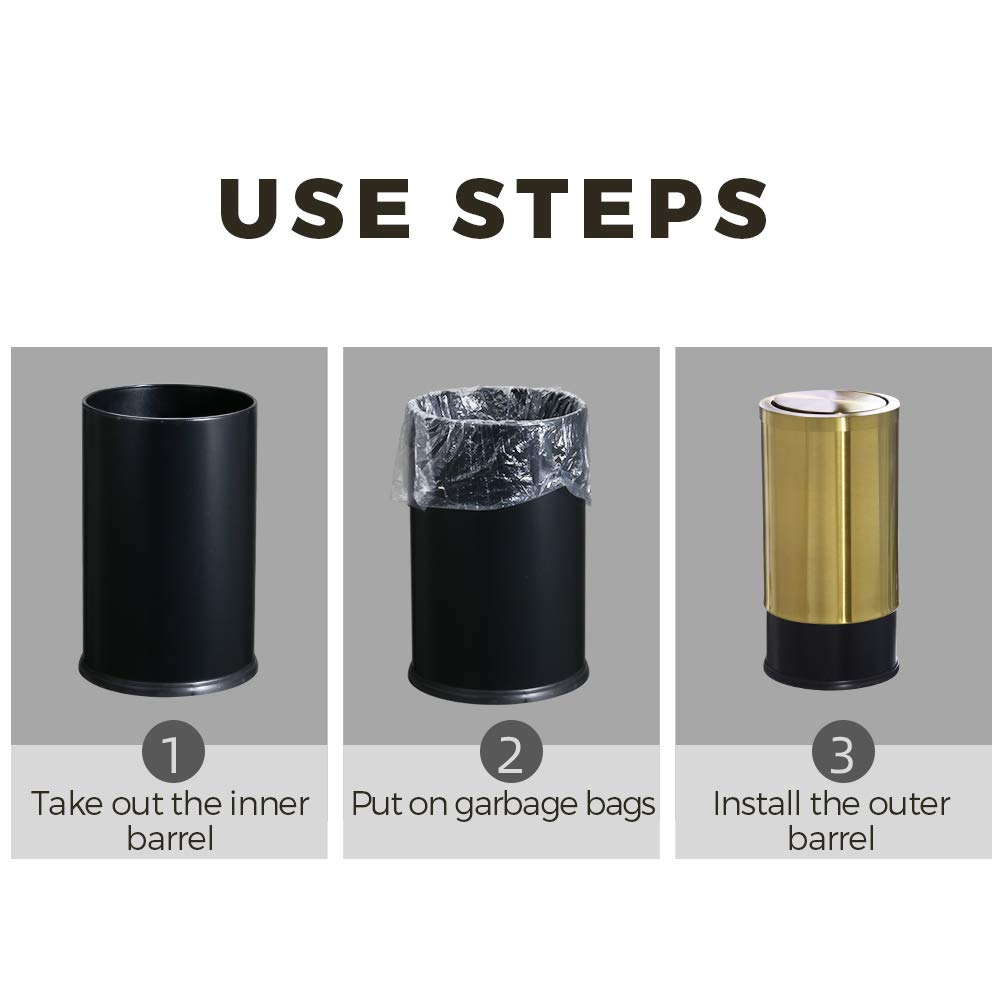 USE STEPS

1
Take out the inner barrel

2
Put on garbage bags

3
Install the outer barrel