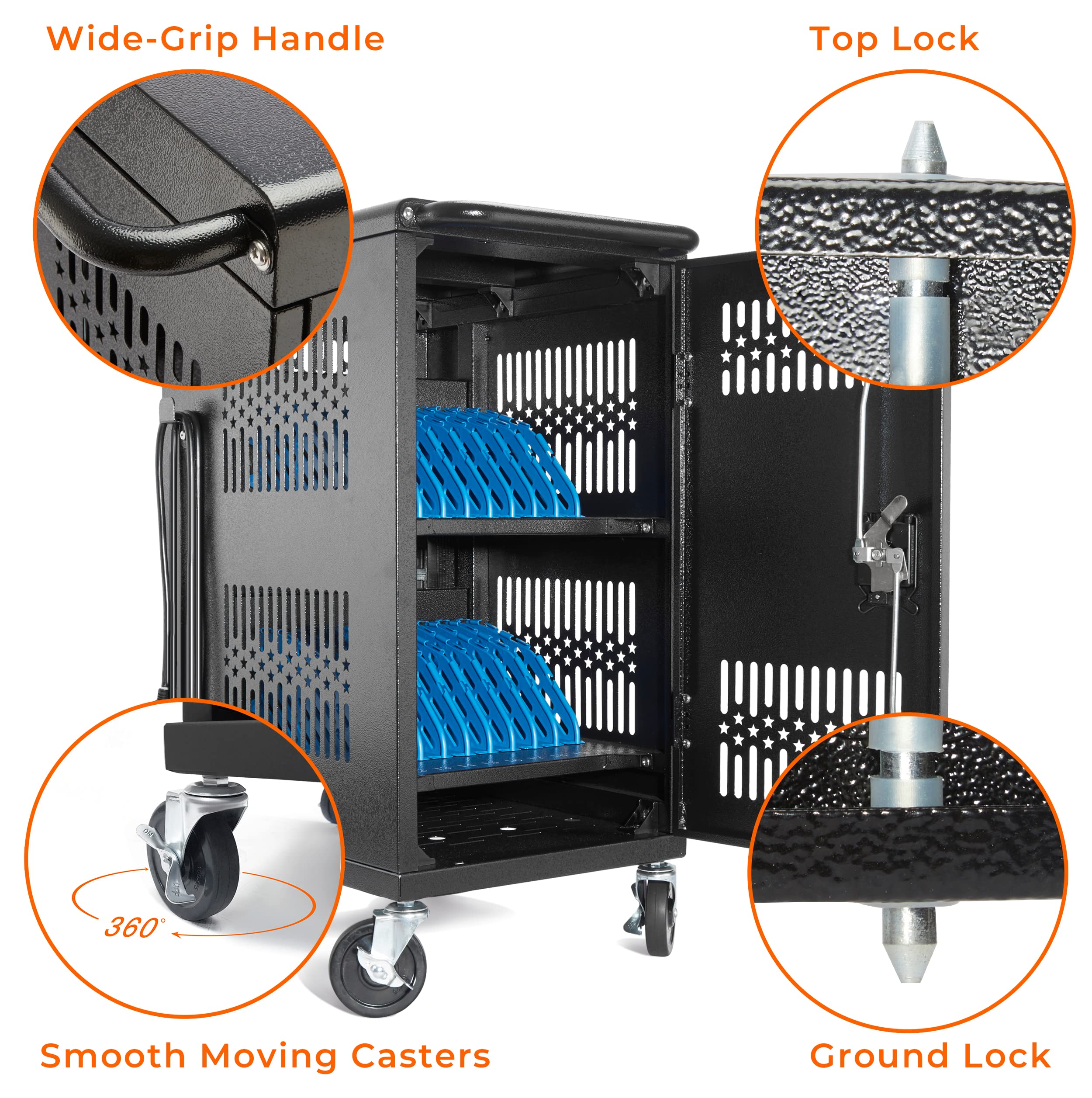 Wide-Grip Handle

Top Lock

360°

Smooth Moving Casters

Ground Lock