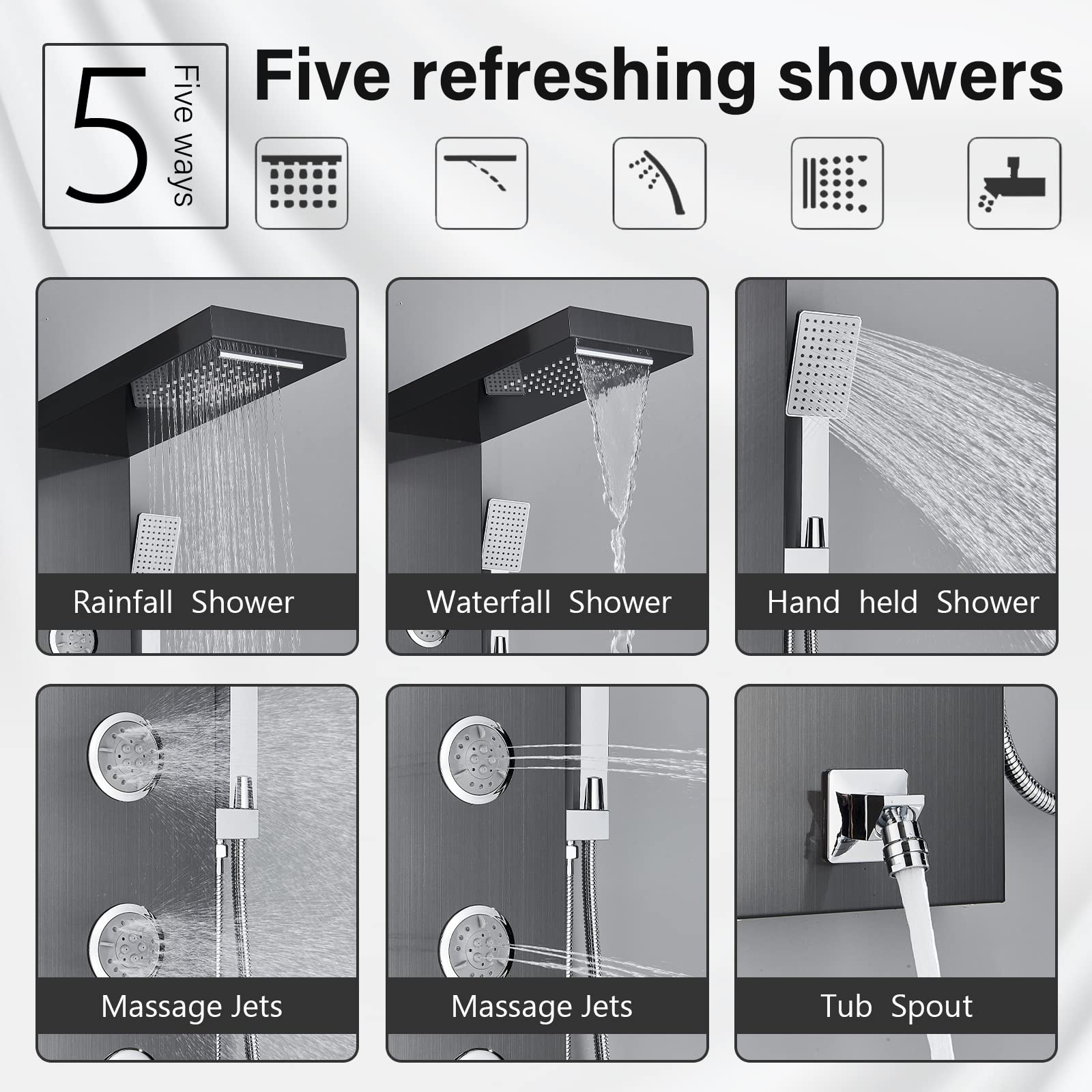 5 Five ways

Five refreshing showers

Rainfall Shower

Waterfall Shower

Hand held Shower

Massage Jets

Massage Jets

Tub Spout