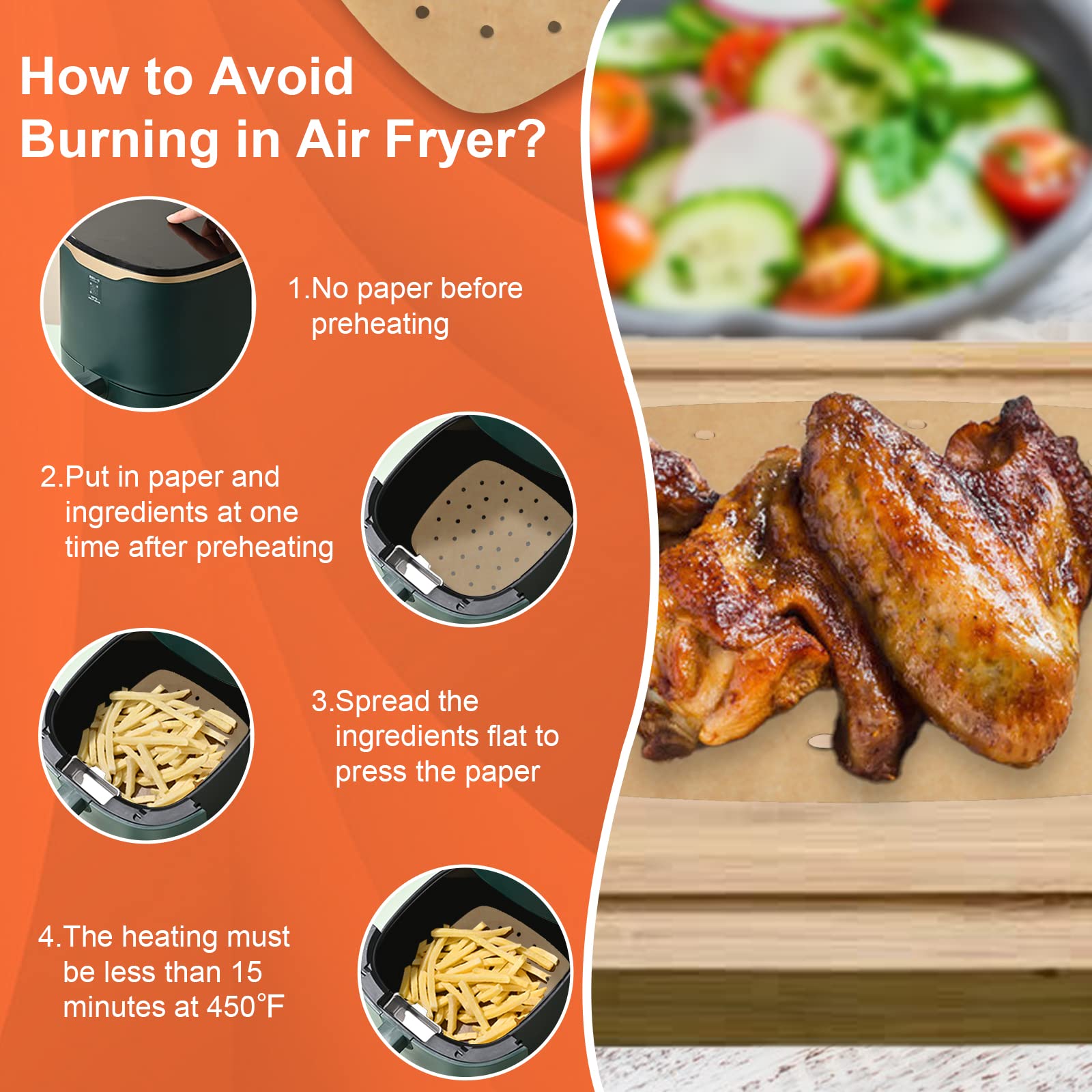 How to Avoid Burning in Air Fryer?

1.No paper before preheating

2.Put in paper and ingredients at one time after preheating

3.Spread the ingredients flat to press the paper

4.The heating must be less than 15 minutes at 450°F