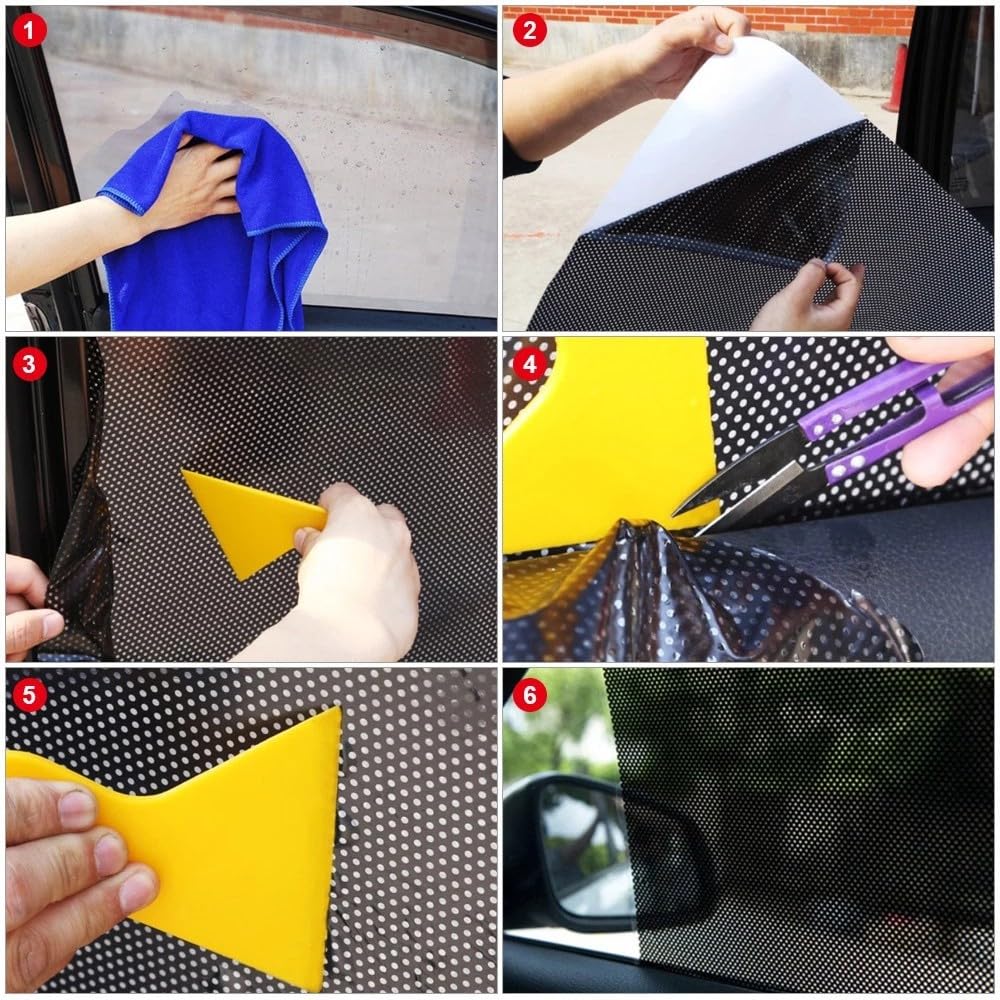 1
2
3
4
5
6