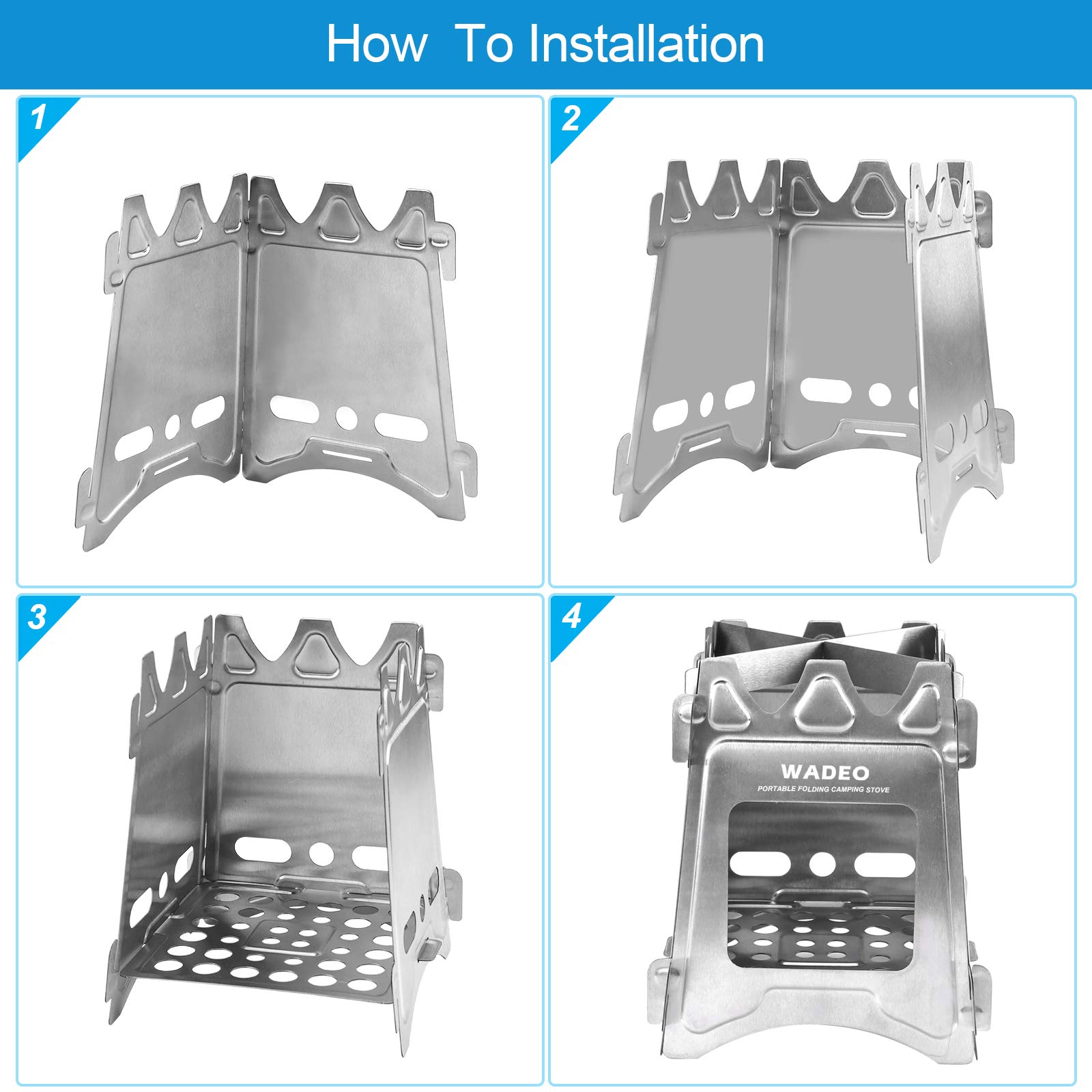 How To Installation

1

2

3

4

WADEO

PORTABLE FOLDING CAMPING STOVE