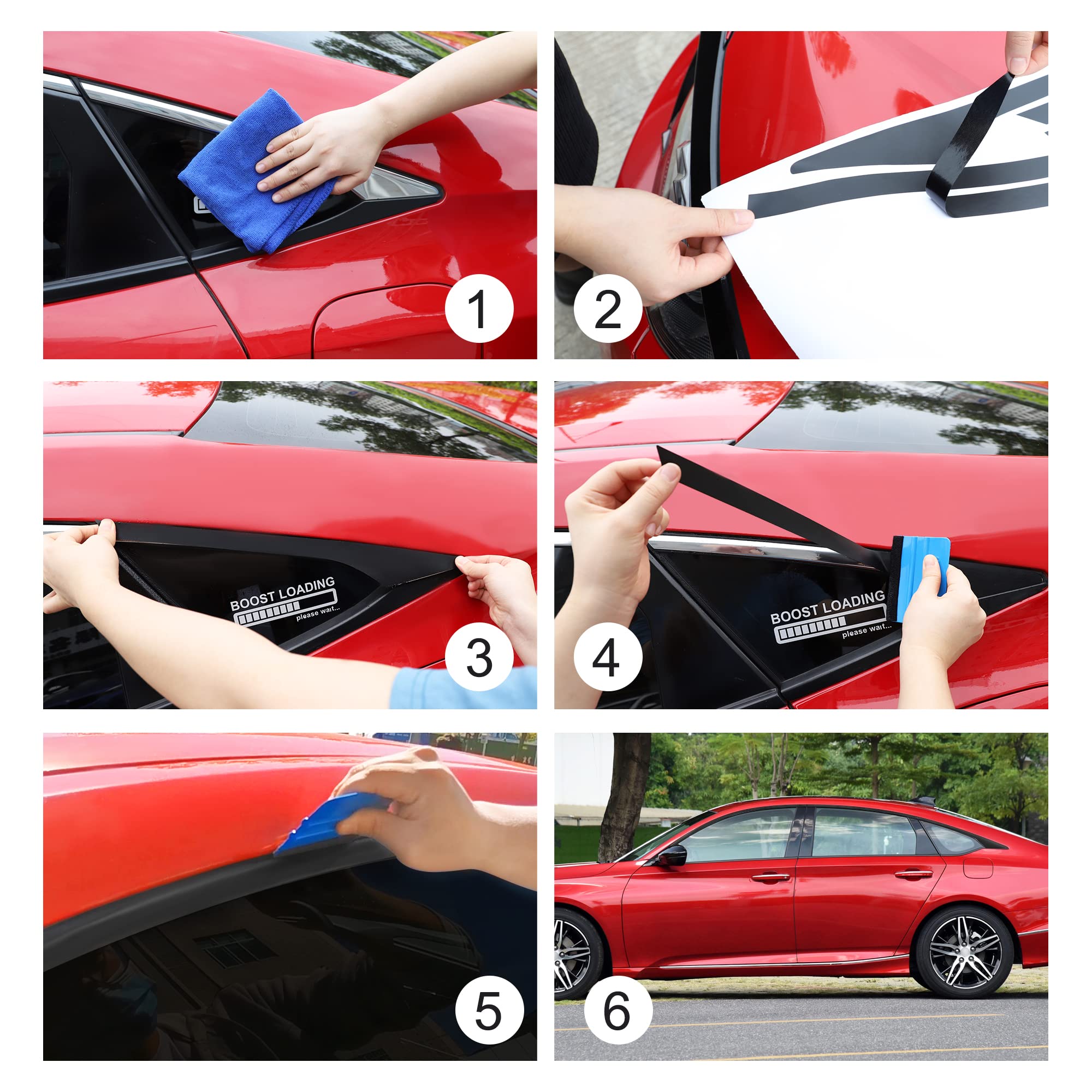 1

2

BOOST LOADING
please wait...

3

BOOST LOADING
please wait...

4

5

6