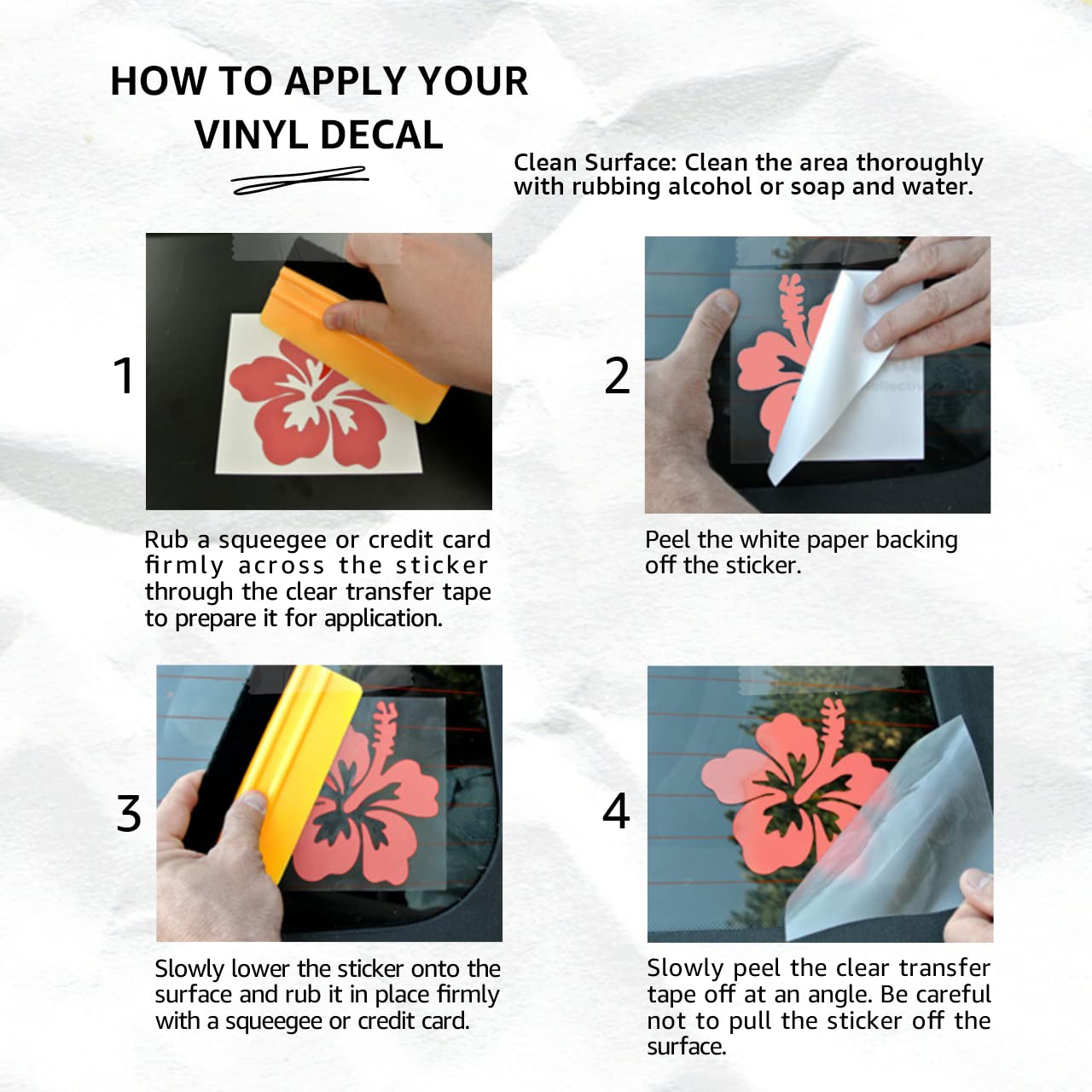 HOW TO APPLY YOUR VINYL DECAL

Clean Surface: Clean the area thoroughly with rubbing alcohol or soap and water.

1

Rub a squeegee or credit card firmly across the sticker through the clear transfer tape to prepare it for application.

2

Peel the white paper backing off the sticker.

3

Slowly lower the sticker onto the surface and rub it in place firmly with a squeegee or credit card.

4

Slowly peel the clear transfer tape off at an angle. Be careful not to pull the sticker off the surface.