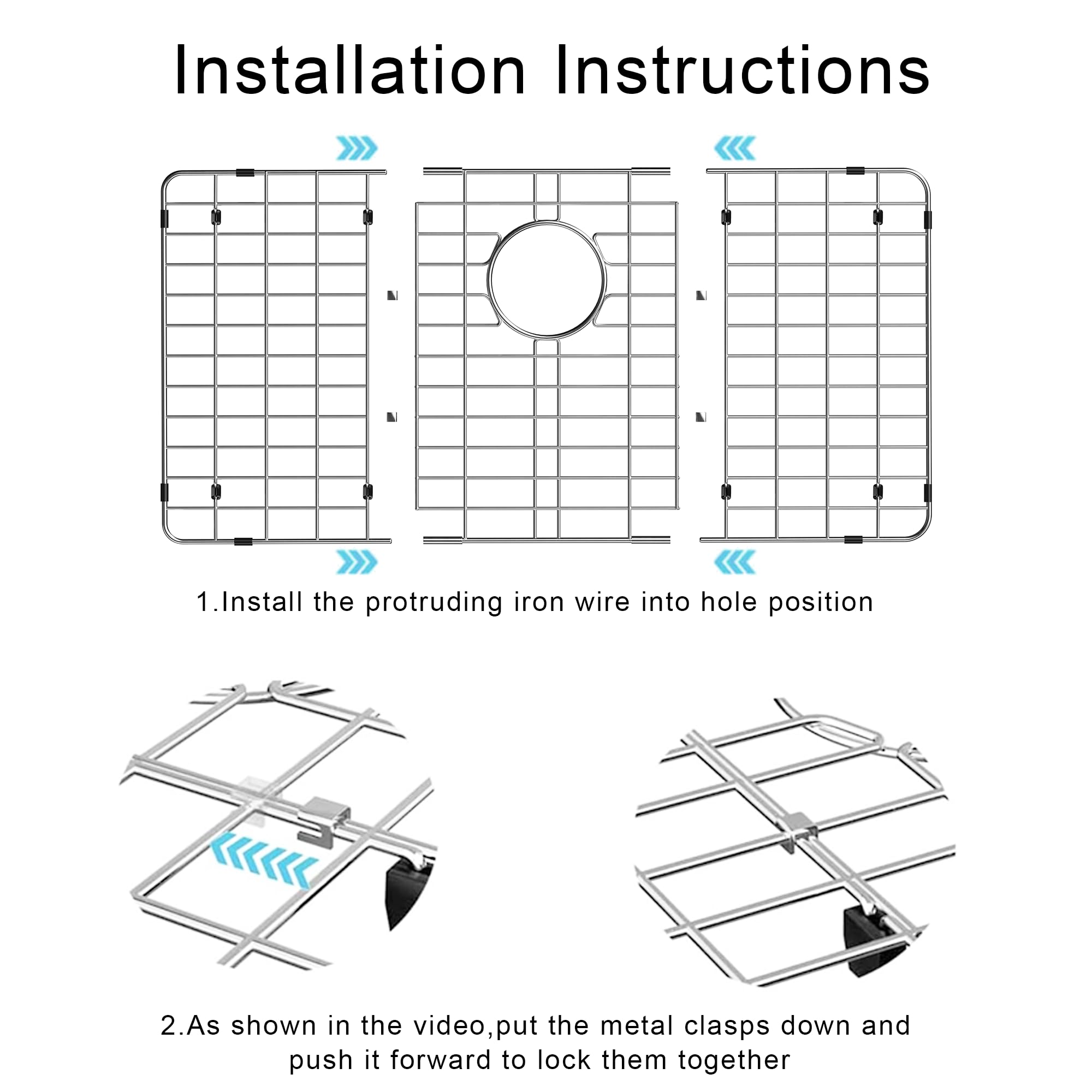 Installation Instructions

1.Install the protruding iron wire into hole position

2.As shown in the video,put the metal clasps down and push it forward to lock them together