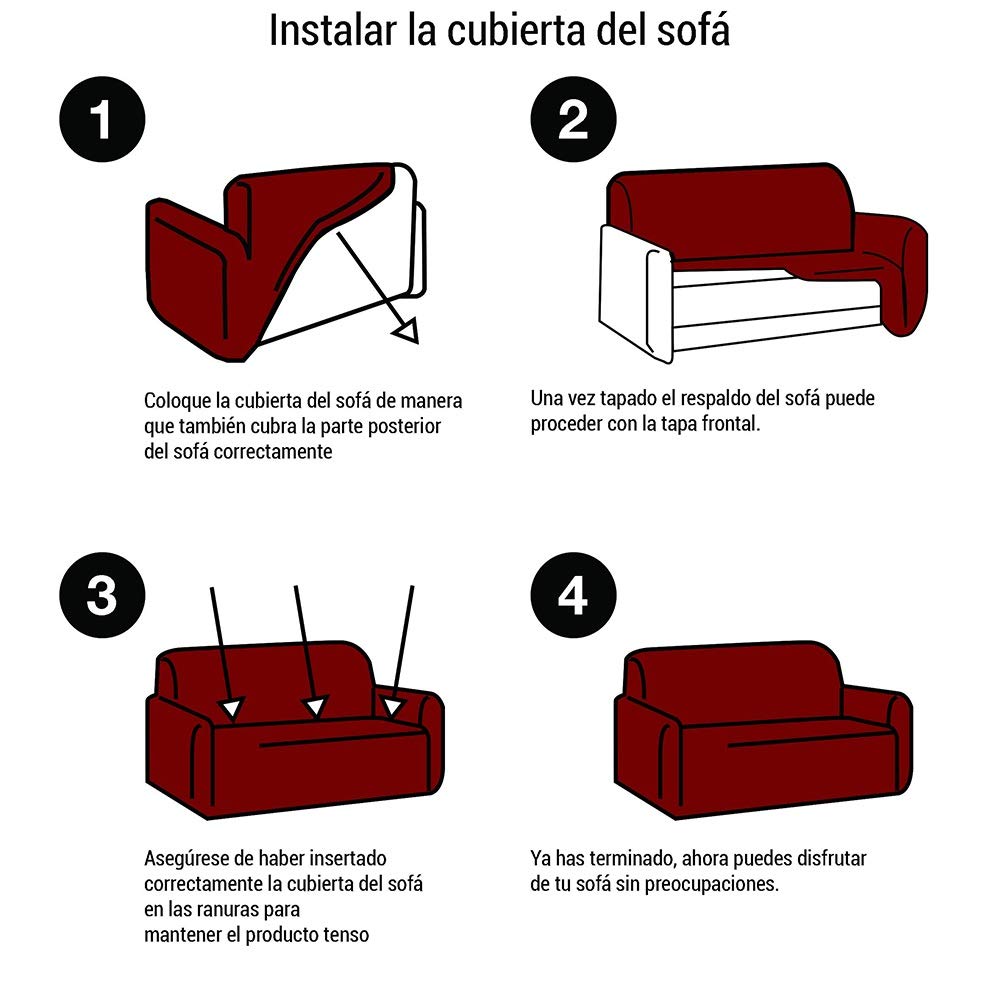 Instalar la cubierta del sofá

1

Coloque la cubierta del sofá de manera que también cubra la parte posterior del sofá correctamente

2

Una vez tapado el respaldo del sofá puede proceder con la tapa frontal.

3

Asegúrese de haber insertado correctamente la cubierta del sofá en las ranuras para mantener el producto tenso

4

Ya has terminado, ahora puedes disfrutar de tu sofá sin preocupaciones.