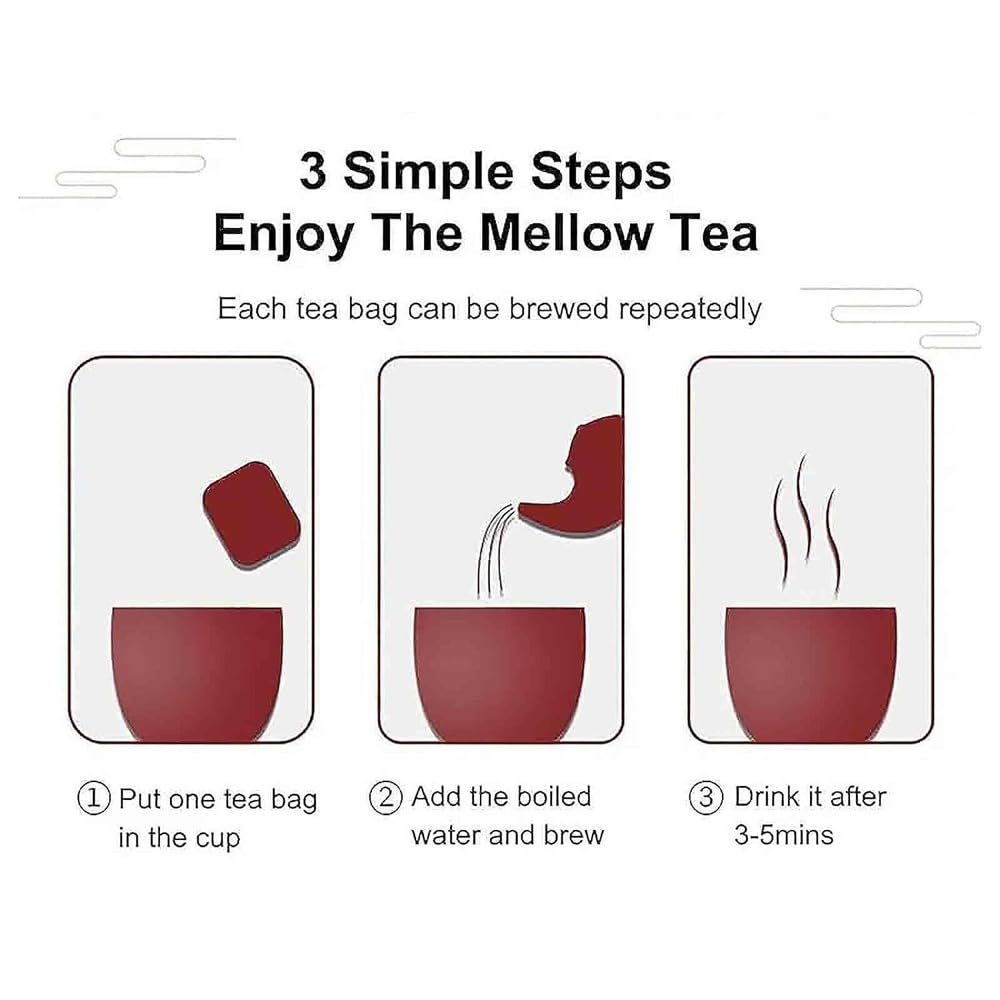 3 Simple Steps
Enjoy The Mellow Tea

Each tea bag can be brewed repeatedly

① Put one tea bag in the cup

② Add the boiled water and brew

③ Drink it after 3-5mins