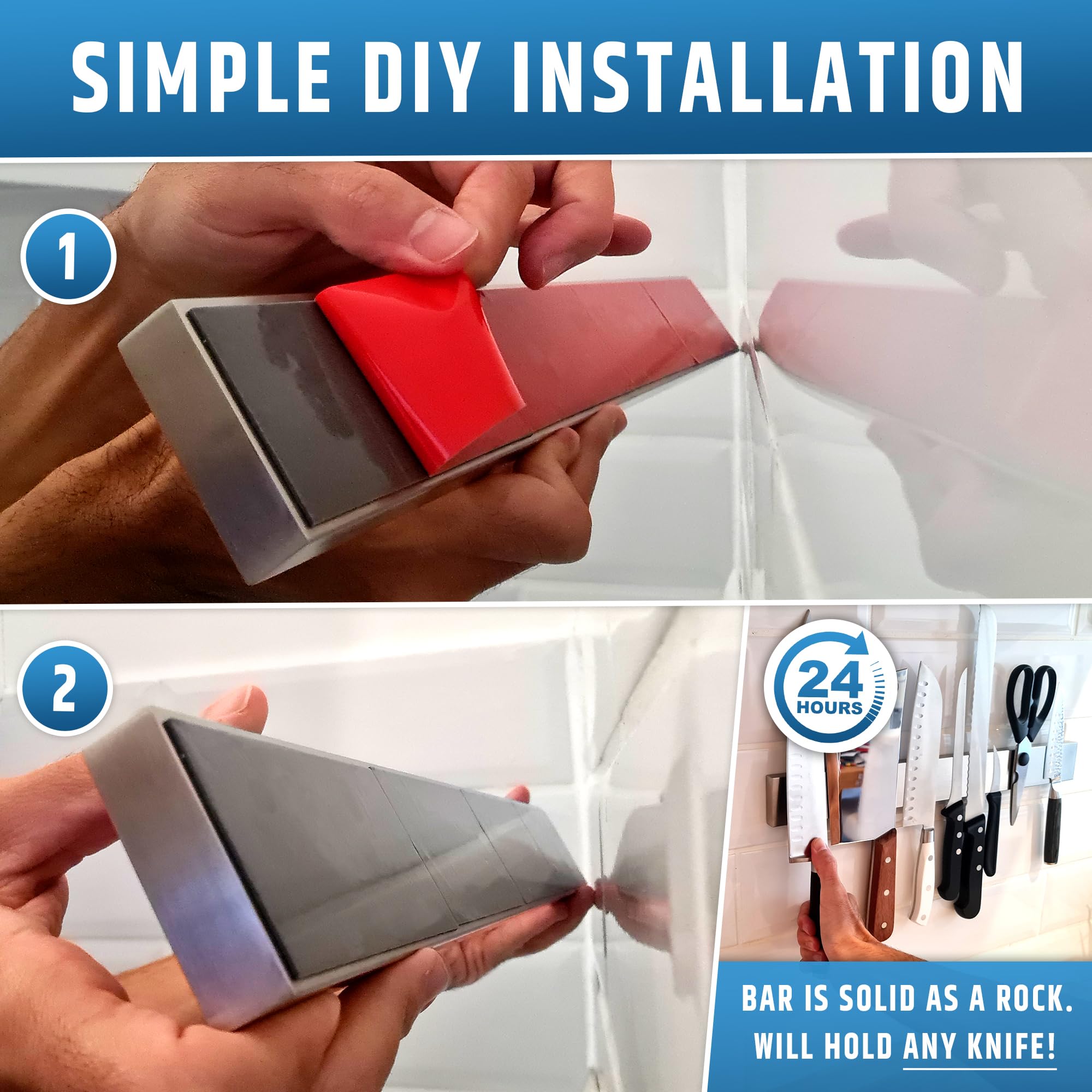 SIMPLE DIY INSTALLATION

1

2

24 HOURS

BAR IS SOLID AS A ROCK. WILL HOLD ANY KNIFE!