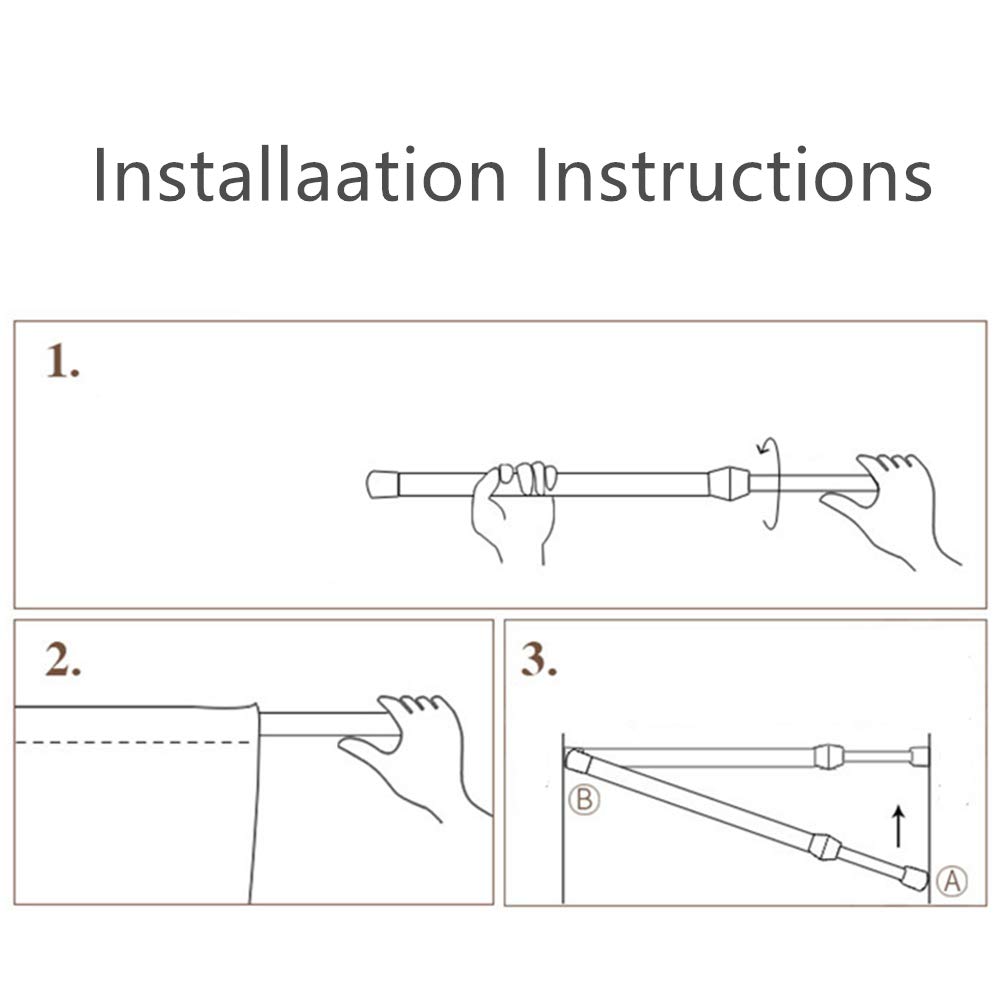 Installaation Instructions

1.

2.

3.

B

A