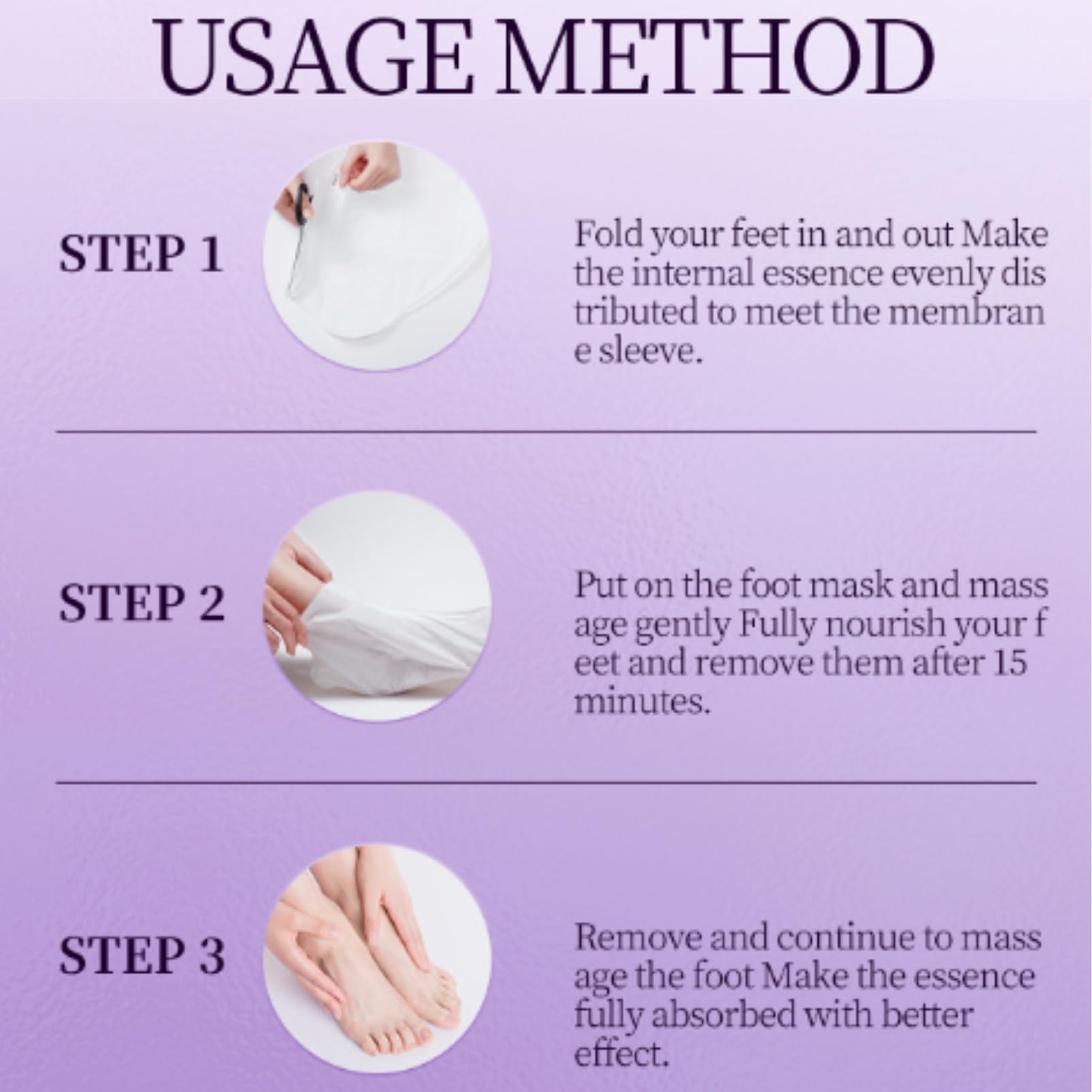 USAGE METHOD

STEP 1

Fold your feet in and out Make the internal essence evenly dis tributed to meet the membran e sleeve.

STEP 2

Put on the foot mask and mass age gently Fully nourish your f eet and remove them after 15 minutes.

STEP 3

Remove and continue to mass age the foot Make the essence fully absorbed with better effect.