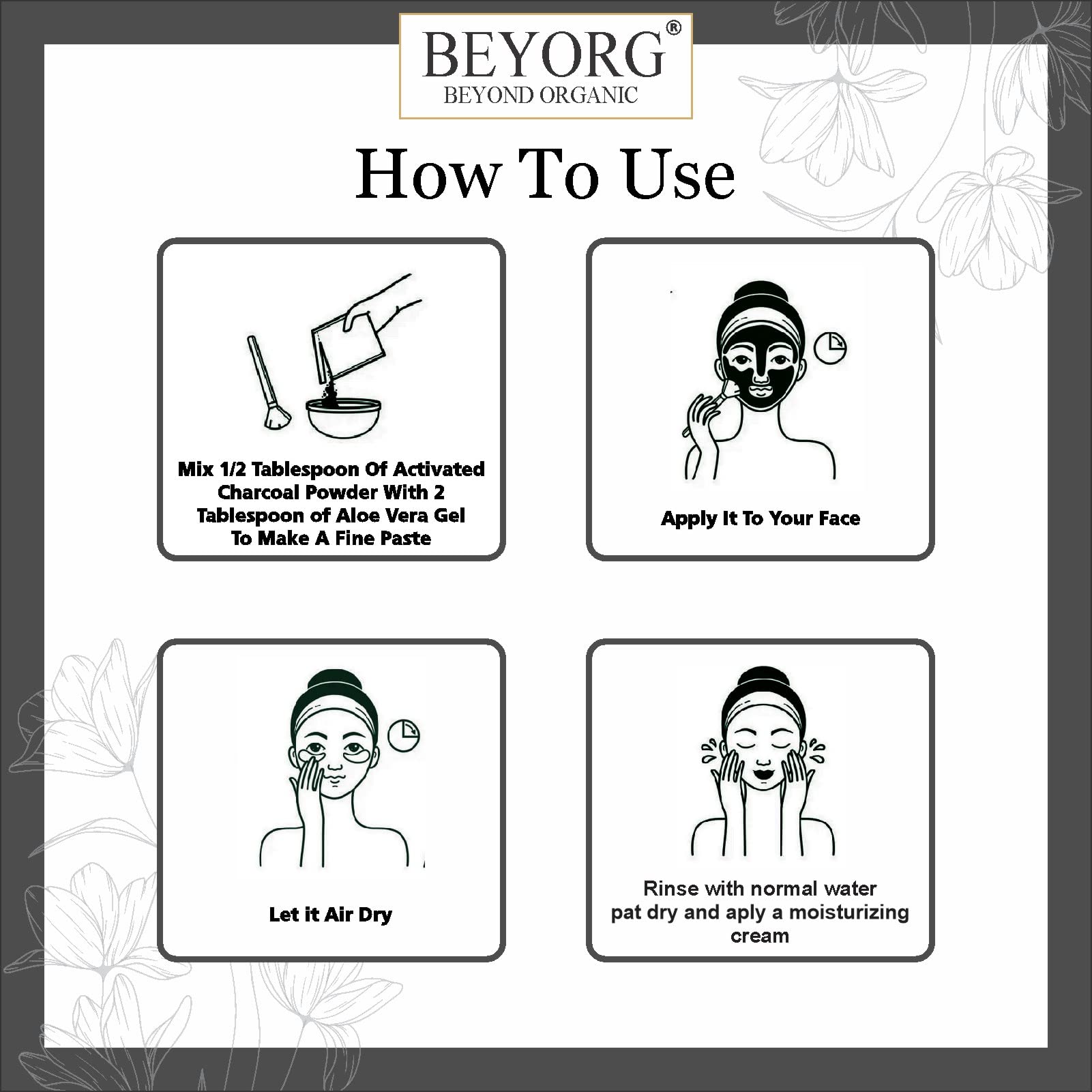 BEYORG®
BEYOND ORGANIC

How To Use

Mix 1/2 Tablespoon Of Activated Charcoal Powder With 2 Tablespoon of Aloe Vera Gel To Make A Fine Paste

Apply It To Your Face

Let it Air Dry

Rinse with normal water pat dry and aply a moisturizing cream