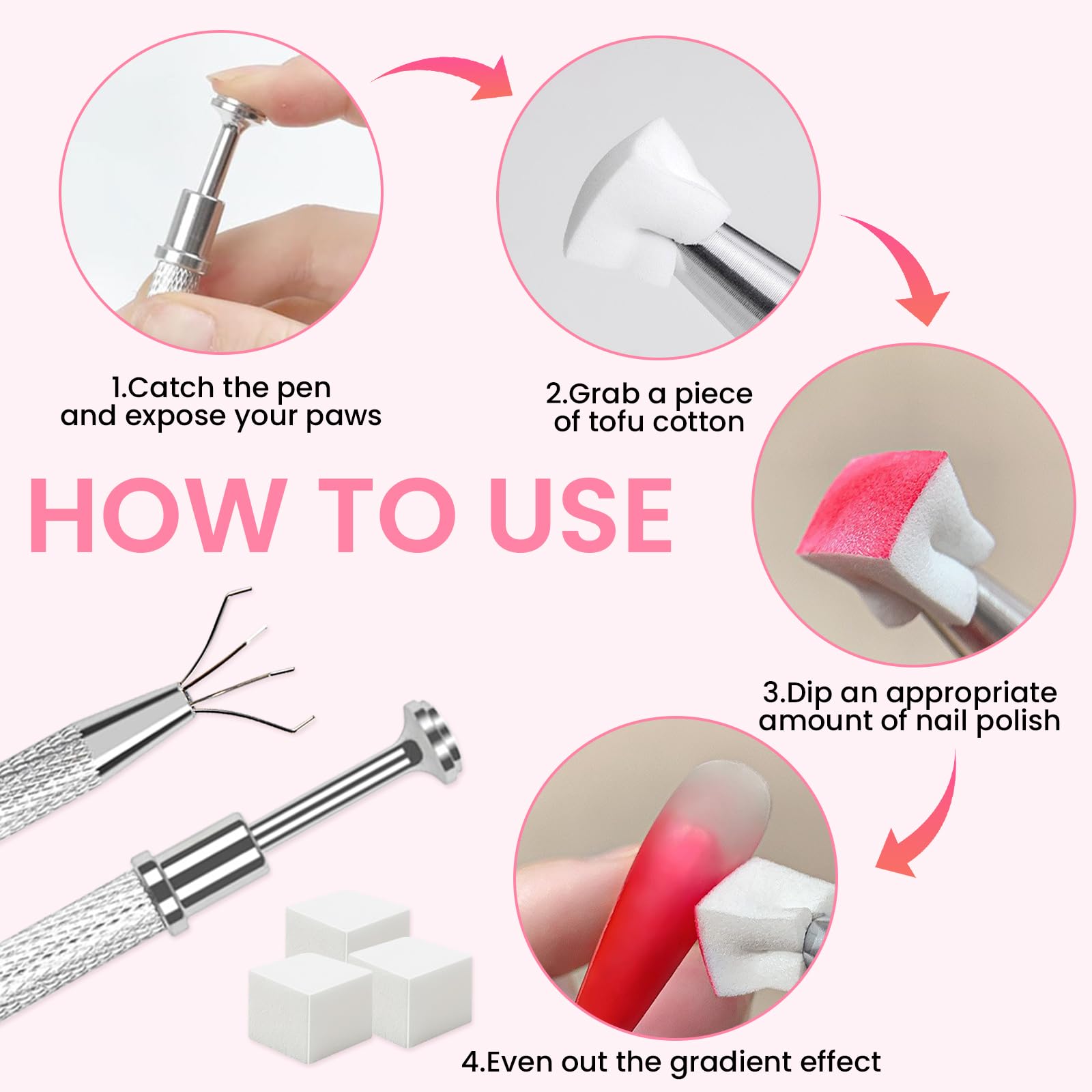 1.Catch the pen and expose your paws

2.Grab a piece of tofu cotton

HOW TO USE

3.Dip an appropriate amount of nail polish

4.Even out the gradient effect