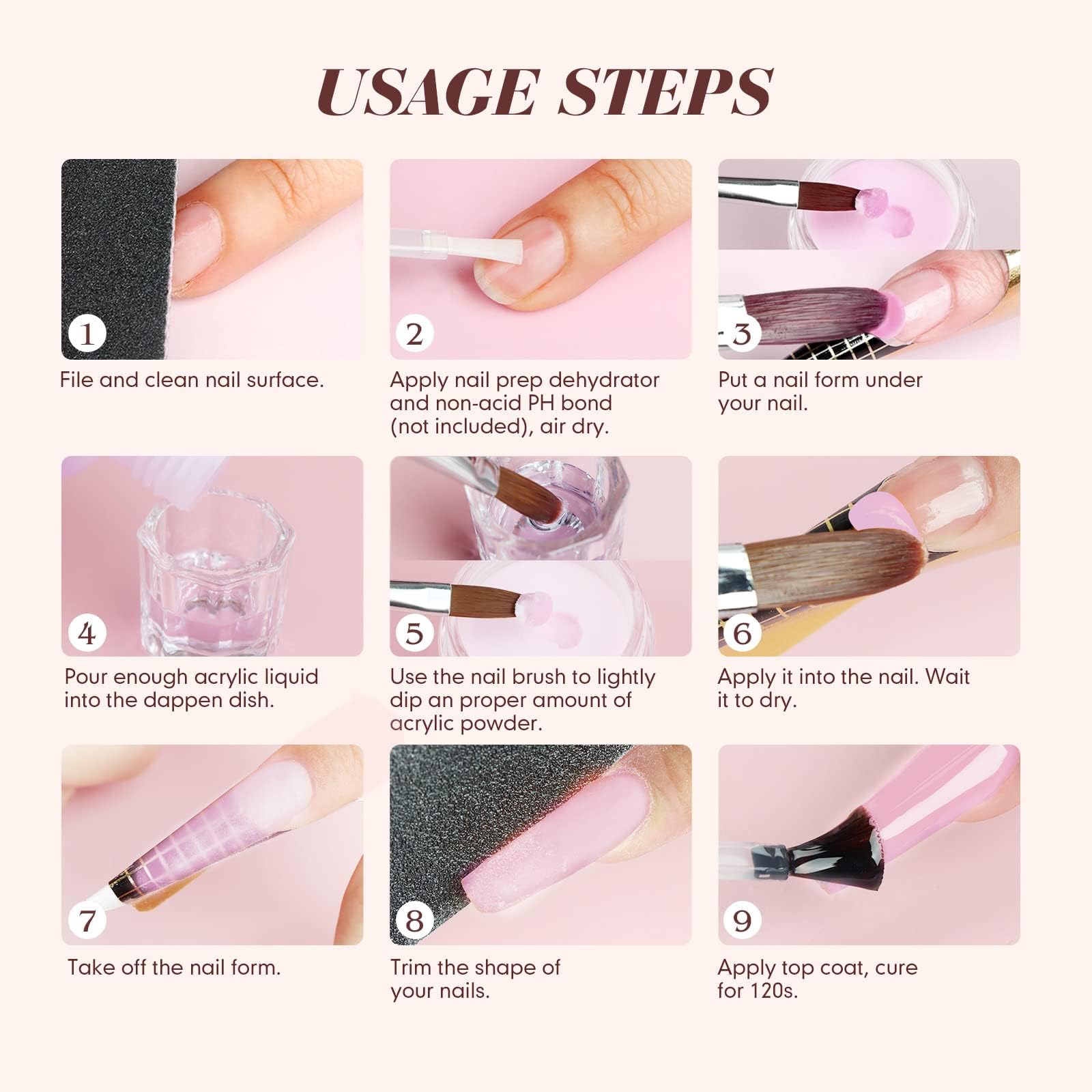 USAGE STEPS

1
File and clean nail surface.

2
Apply nail prep dehydrator and non-acid PH bond (not included), air dry.

3
Put a nail form under your nail.

4
Pour enough acrylic liquid into the dappen dish.

5
Use the nail brush to lightly dip an proper amount of acrylic powder.

6
Apply it into the nail. Wait it to dry.

7
Take off the nail form.

8
Trim the shape of your nails.

9
Apply top coat, cure for 120s.