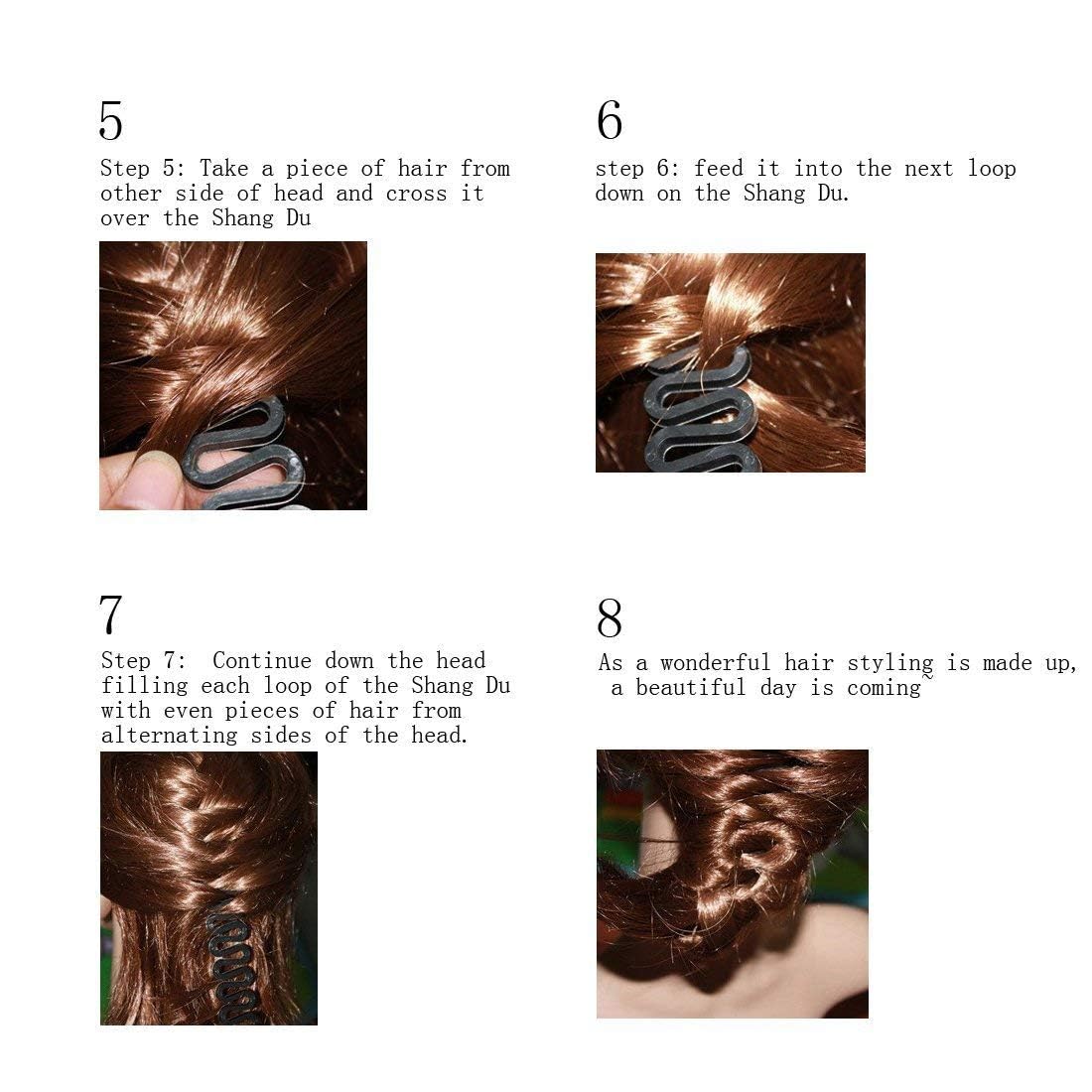 5

Step 5: Take a piece of hair from other side of head and cross it over the Shang Du

6

step 6: feed it into the next loop down on the Shang Du.

7

Step 7: Continue down the head filling each loop of the Shang Du with even pieces of hair from alternating sides of the head.

8

As a wonderful hair styling is made up, a beautiful day is coming~