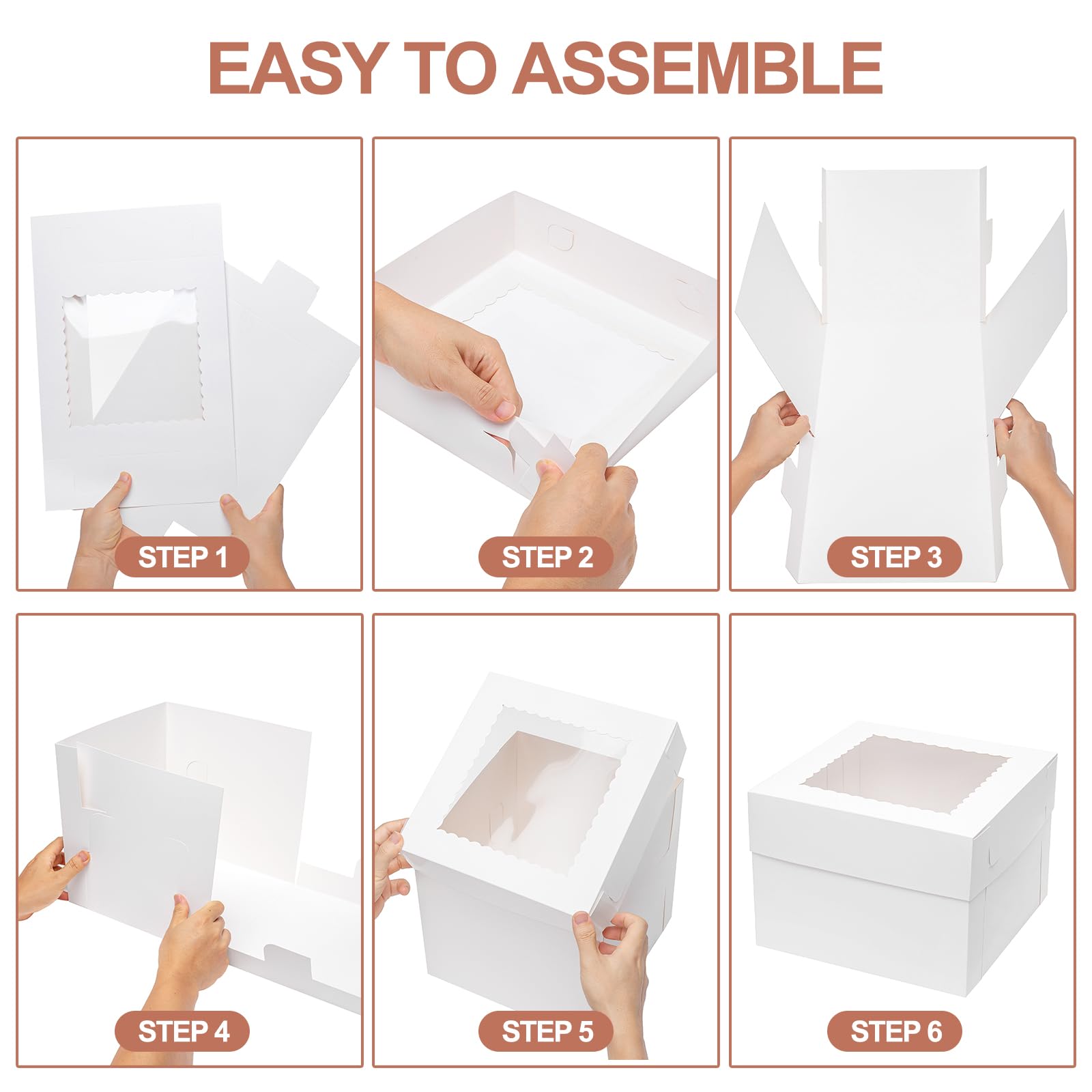 EASY TO ASSEMBLE

STEP 1

STEP 2

STEP 3

STEP 4

STEP 5

STEP 6