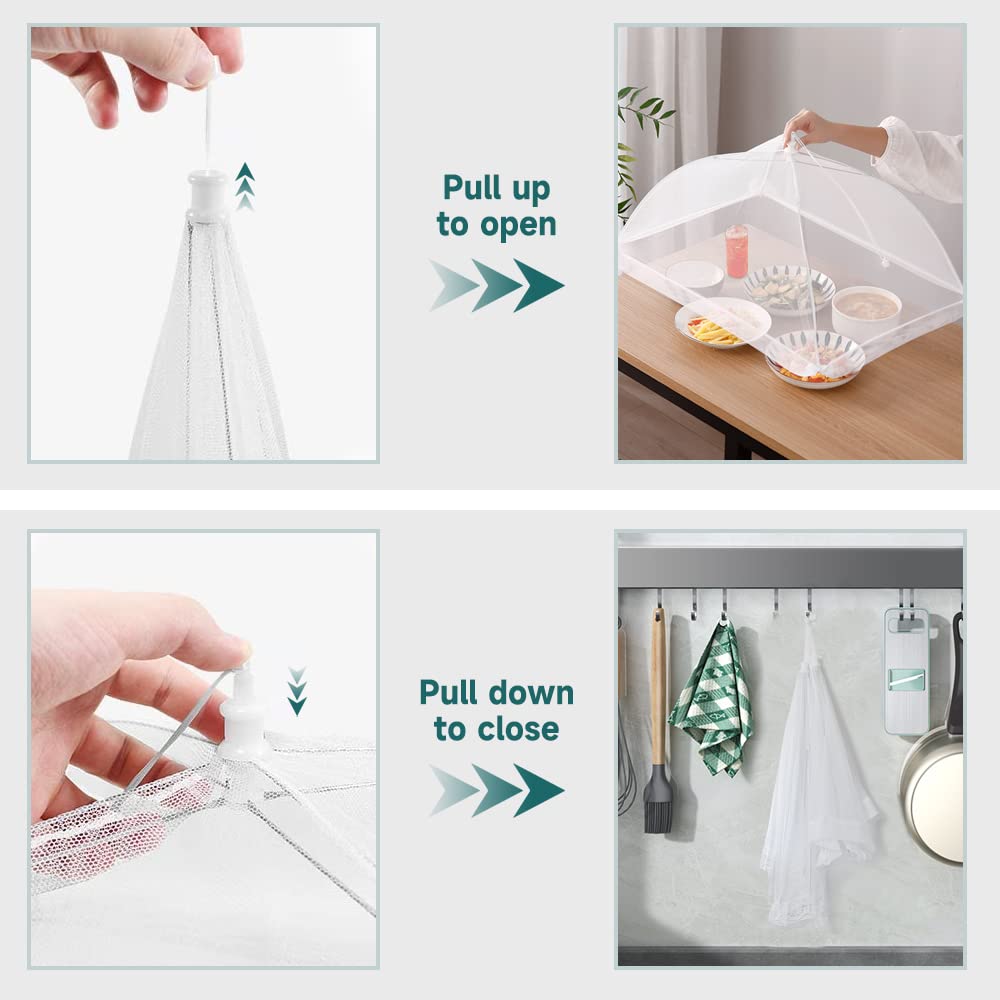 Pull up to open

Pull down to close