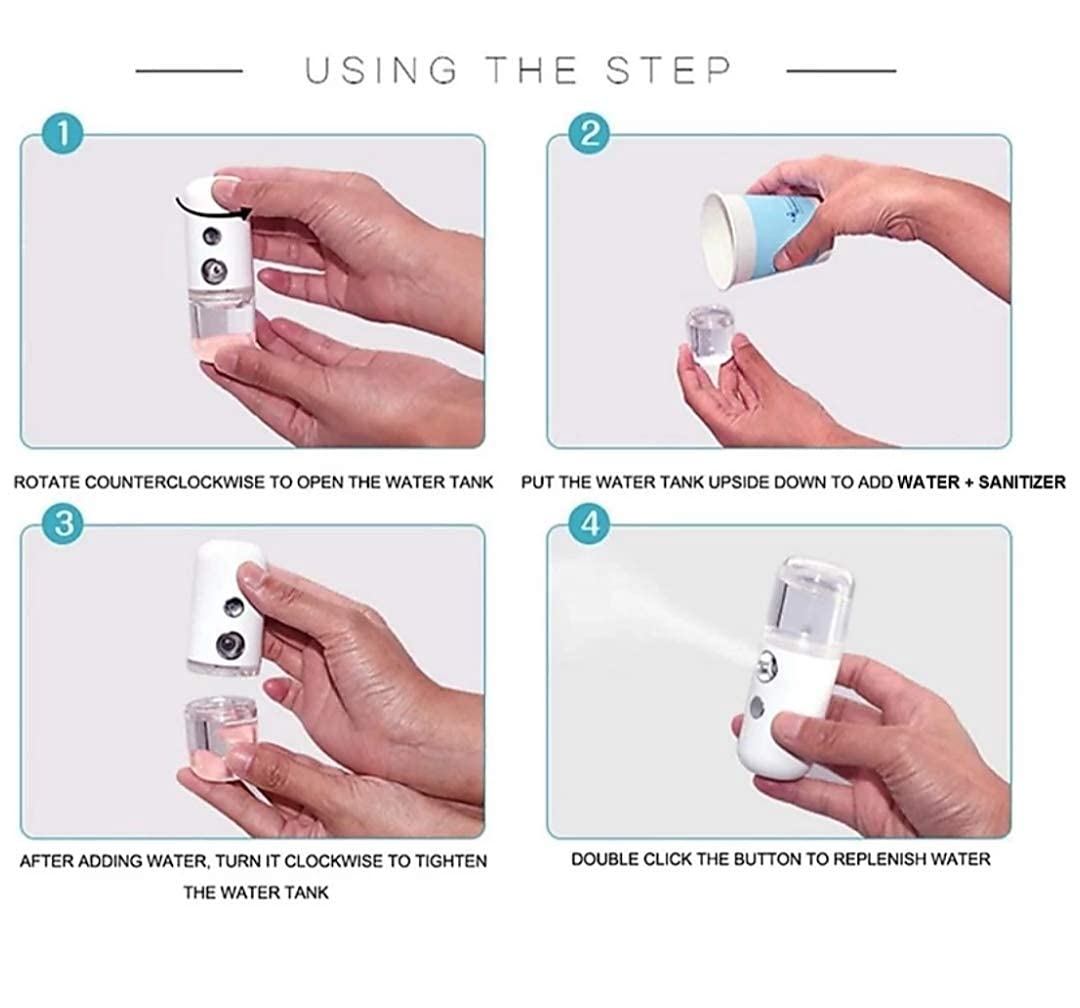 USING THE STEP

1

ROTATE COUNTERCLOCKWISE TO OPEN THE WATER TANK

2

PUT THE WATER TANK UPSIDE DOWN TO ADD WATER + SANITIZER

3

AFTER ADDING WATER, TURN IT CLOCKWISE TO TIGHTEN THE WATER TANK

4

DOUBLE CLICK THE BUTTON TO REPLENISH WATER