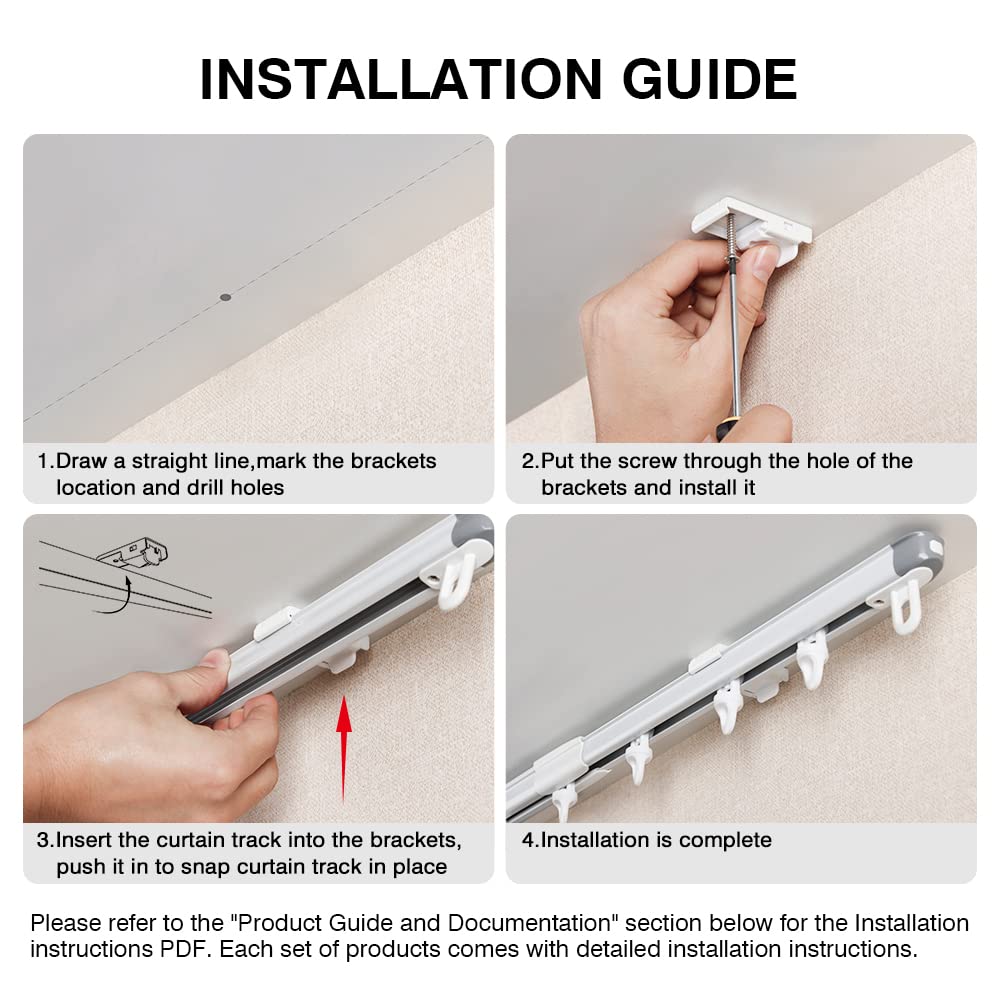 INSTALLATION GUIDE

1.Draw a straight line,mark the brackets location and drill holes

2.Put the screw through the hole of the brackets and install it

3.Insert the curtain track into the brackets, push it in to snap curtain track in place

4.Installation is complete

Please refer to the "Product Guide and Documentation" section below for the Installation instructions PDF. Each set of products comes with detailed installation instructions.