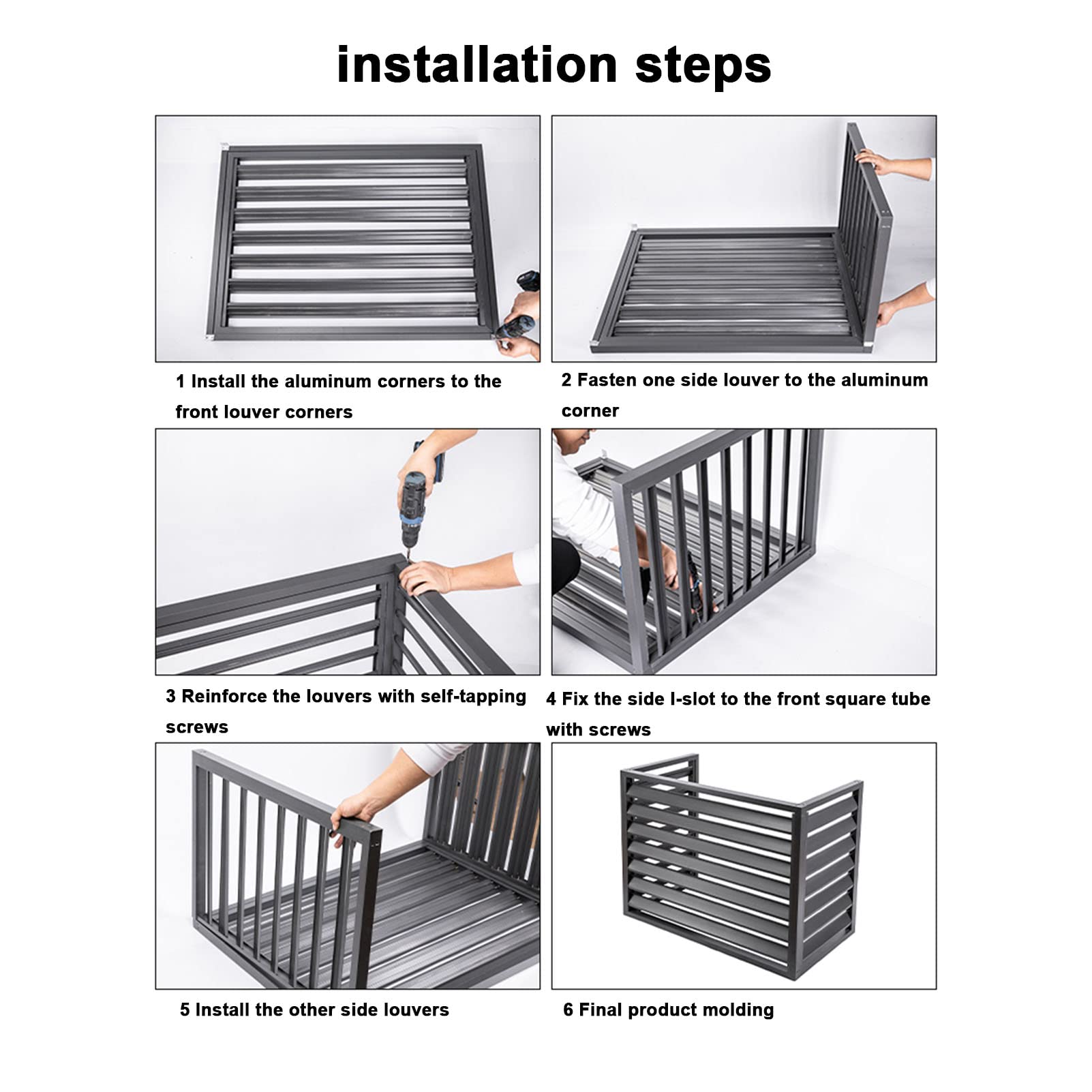 installation steps

1 Install the aluminum corners to the front louver corners

2 Fasten one side louver to the aluminum corner

3 Reinforce the louvers with self-tapping screws

4 Fix the side I-slot to the front square tube with screws

5 Install the other side louvers

6 Final product molding