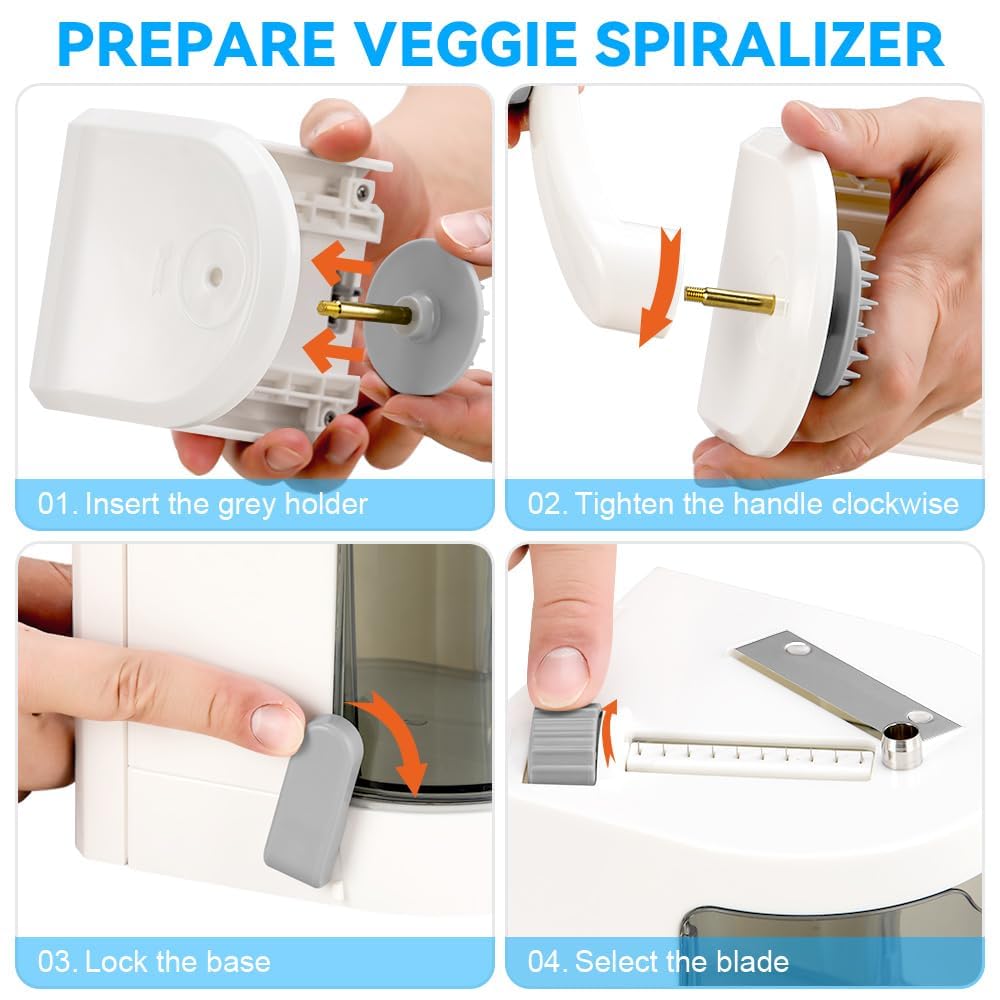 PREPARE VEGGIE SPIRALIZER

01. Insert the grey holder

02. Tighten the handle clockwise

03. Lock the base

04. Select the blade