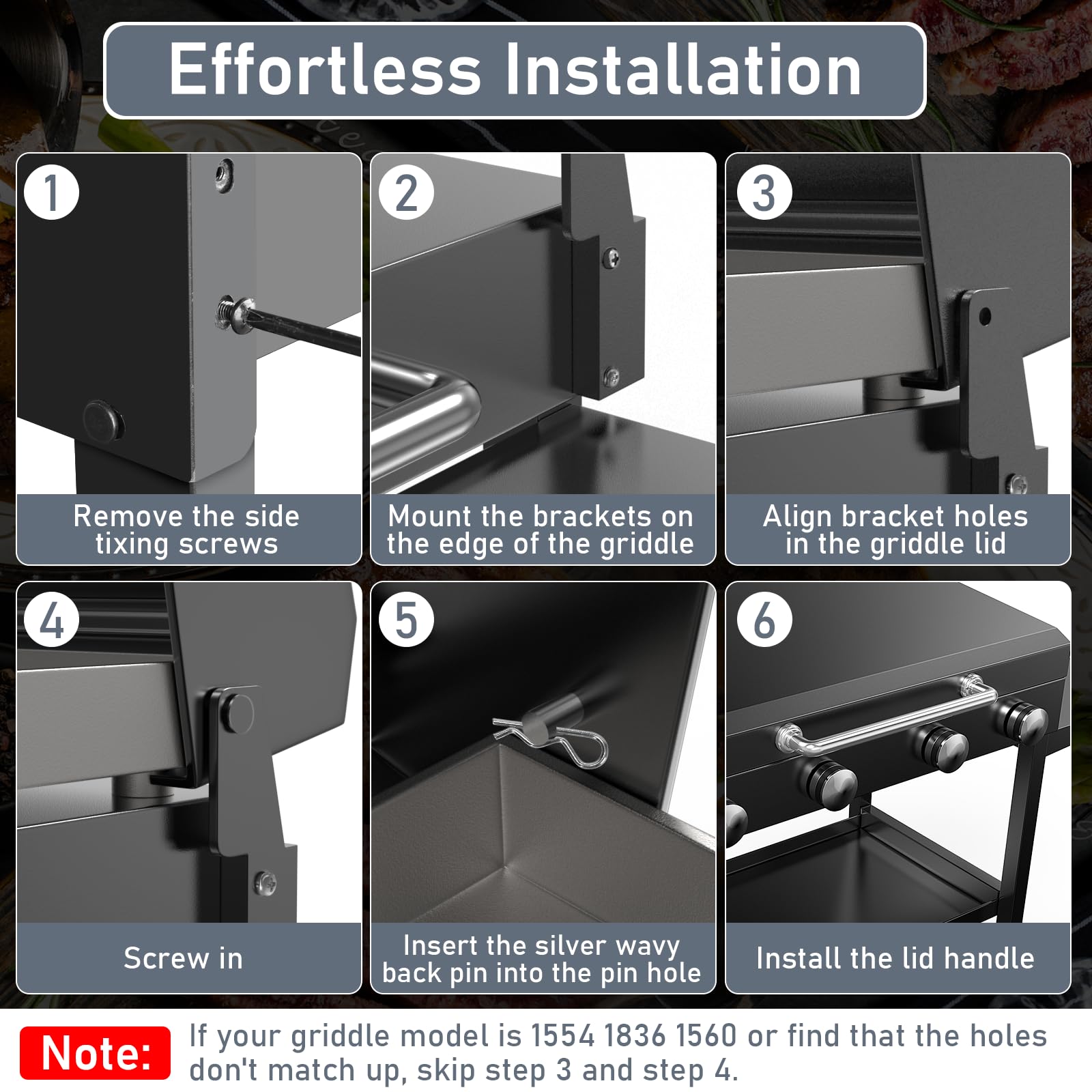 Effortless Installation

1

Remove the side tixing screws

2

Mount the brackets on the edge of the griddle

3

Align bracket holes in the griddle lid

4

Screw in

5

Insert the silver wavy back pin into the pin hole

6

Install the lid handle

Note: If your griddle model is 1554 1836 1560 or find that the holes don't match up, skip step 3 and step 4.