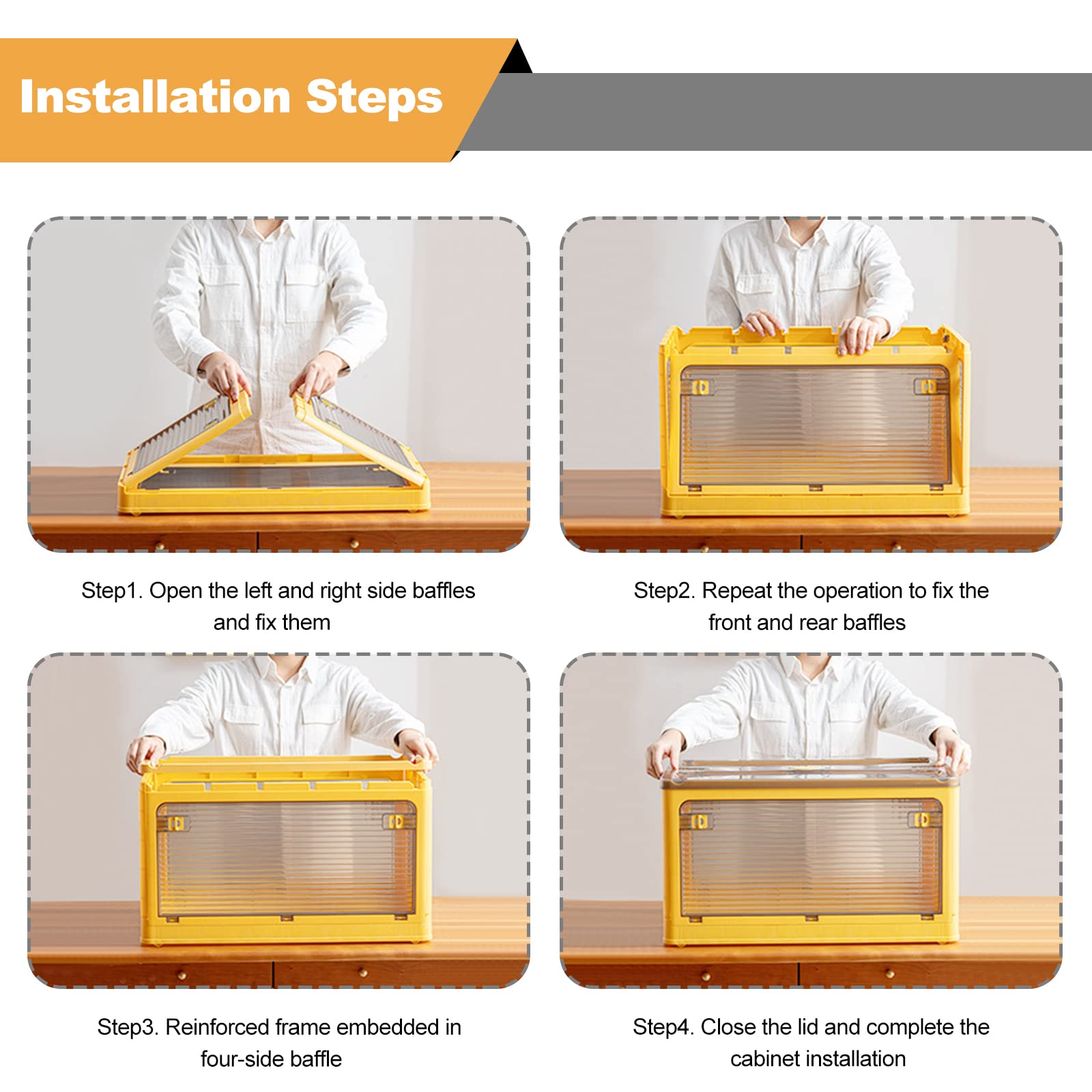 Installation Steps

Step1. Open the left and right side baffles and fix them

Step2. Repeat the operation to fix the front and rear baffles

Step3. Reinforced frame embedded in four-side baffle

Step4. Close the lid and complete the cabinet installation