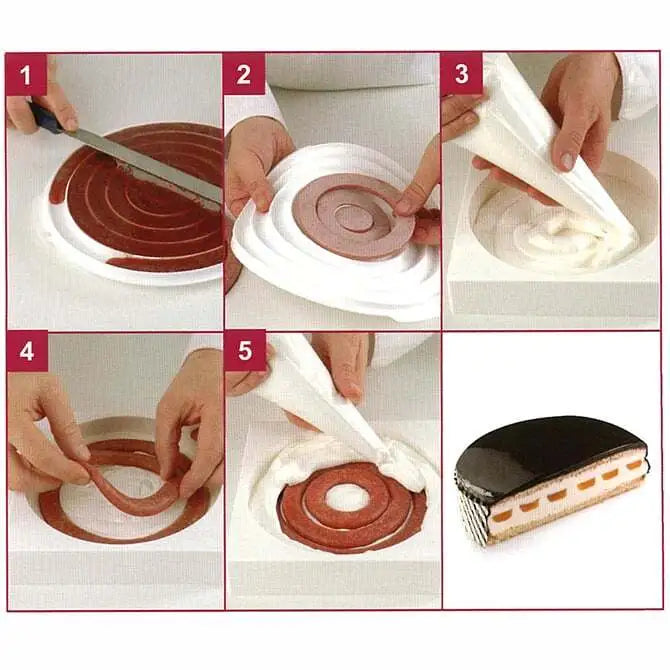 1
2
3
4
5