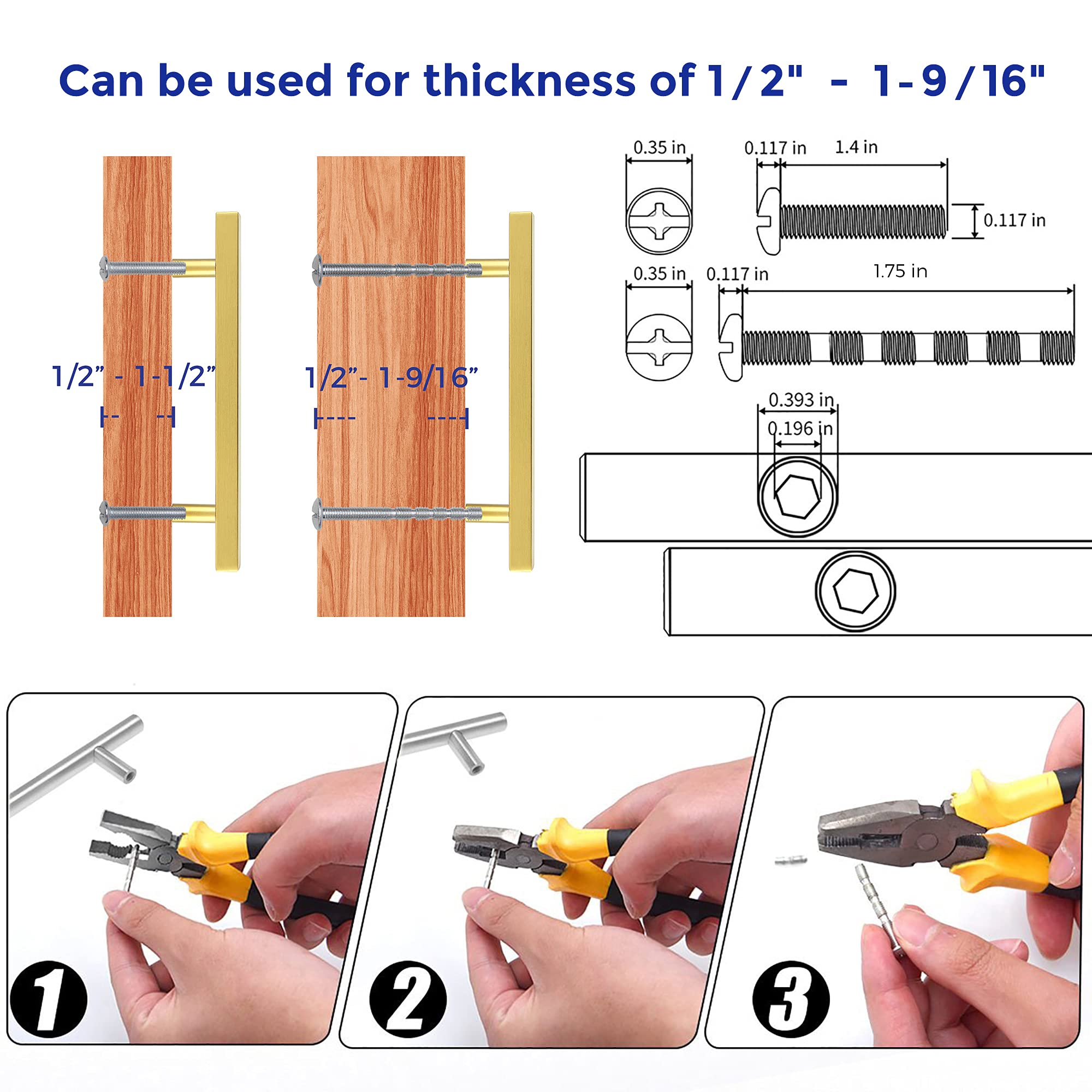 Can be used for thickness of 1/2" - 1-9/16"

1/2” - 1-1/2”

1/2”- 1-9/16”

0.35 in

0.117 in

1.4 in

0.117 in

0.35 in

0.117 in

1.75 in

0.393 in

0.196 in

1

2

3