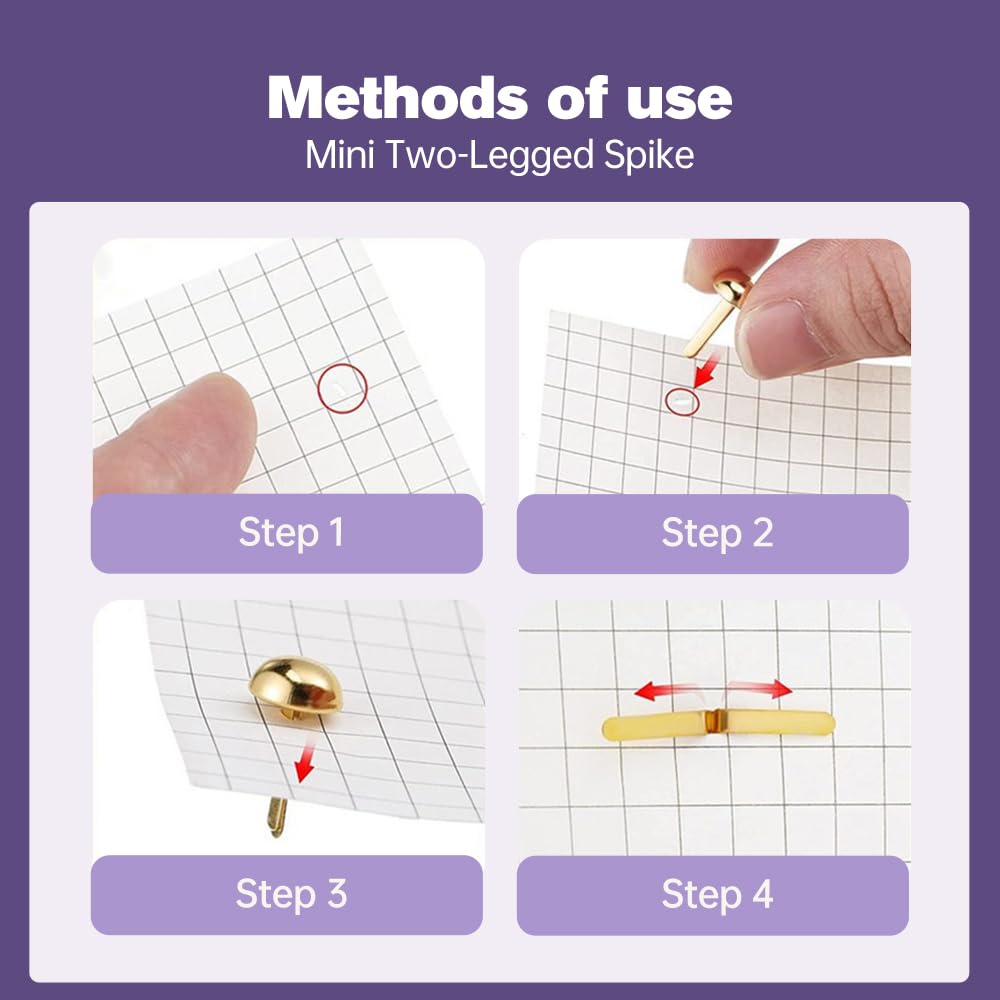 Methods of use
Mini Two-Legged Spike

Step 1

Step 2

Step 3

Step 4