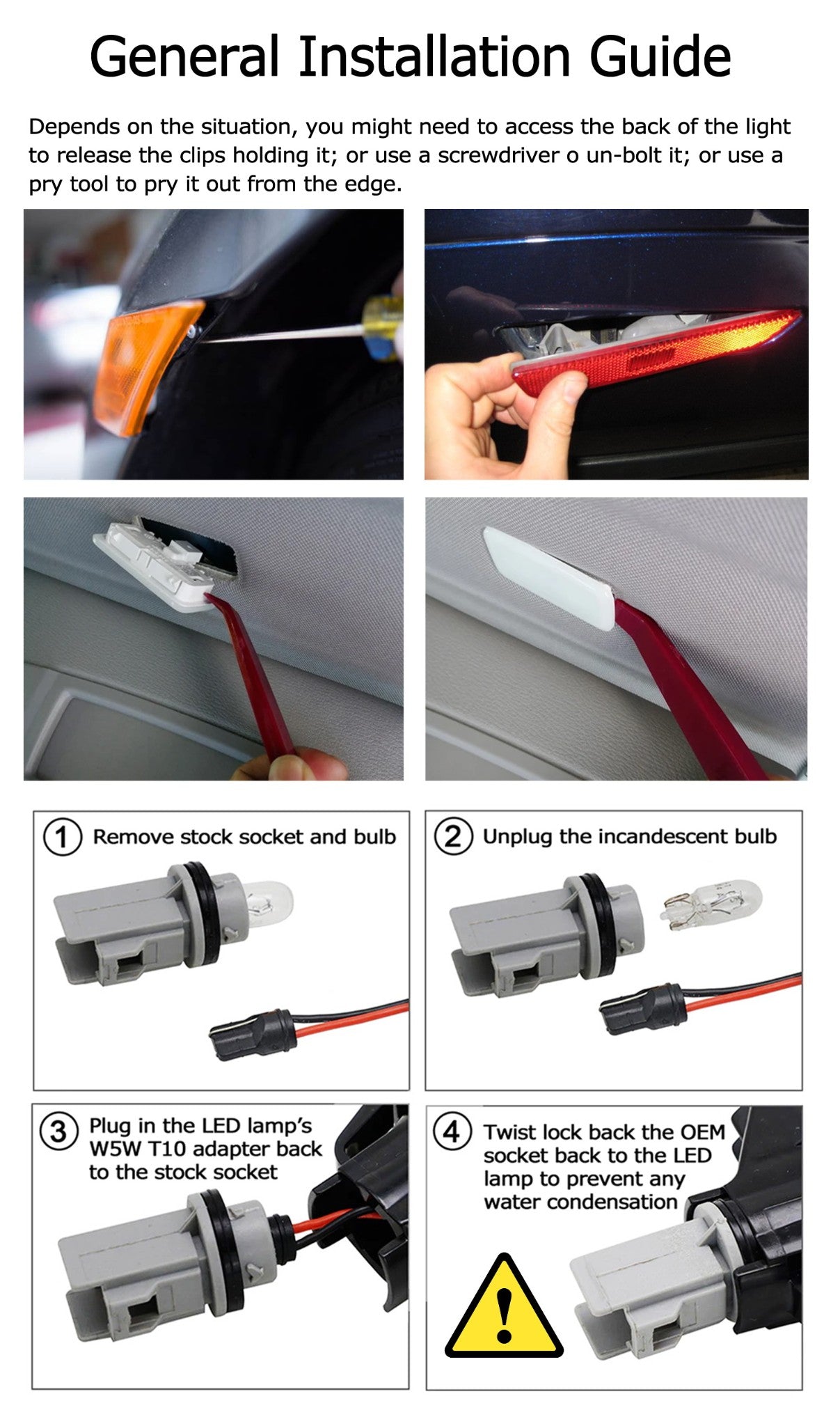 General Installation Guide

Depends on the situation, you might need to access the back of the light to release the clips holding it; or use a screwdriver o un-bolt it; or use a pry tool to pry it out from the edge.

1 Remove stock socket and bulb

2 Unplug the incandescent bulb

3 Plug in the LED lamp's W5W T10 adapter back to the stock socket

4 Twist lock back the OEM socket back to the LED lamp to prevent any water condensation