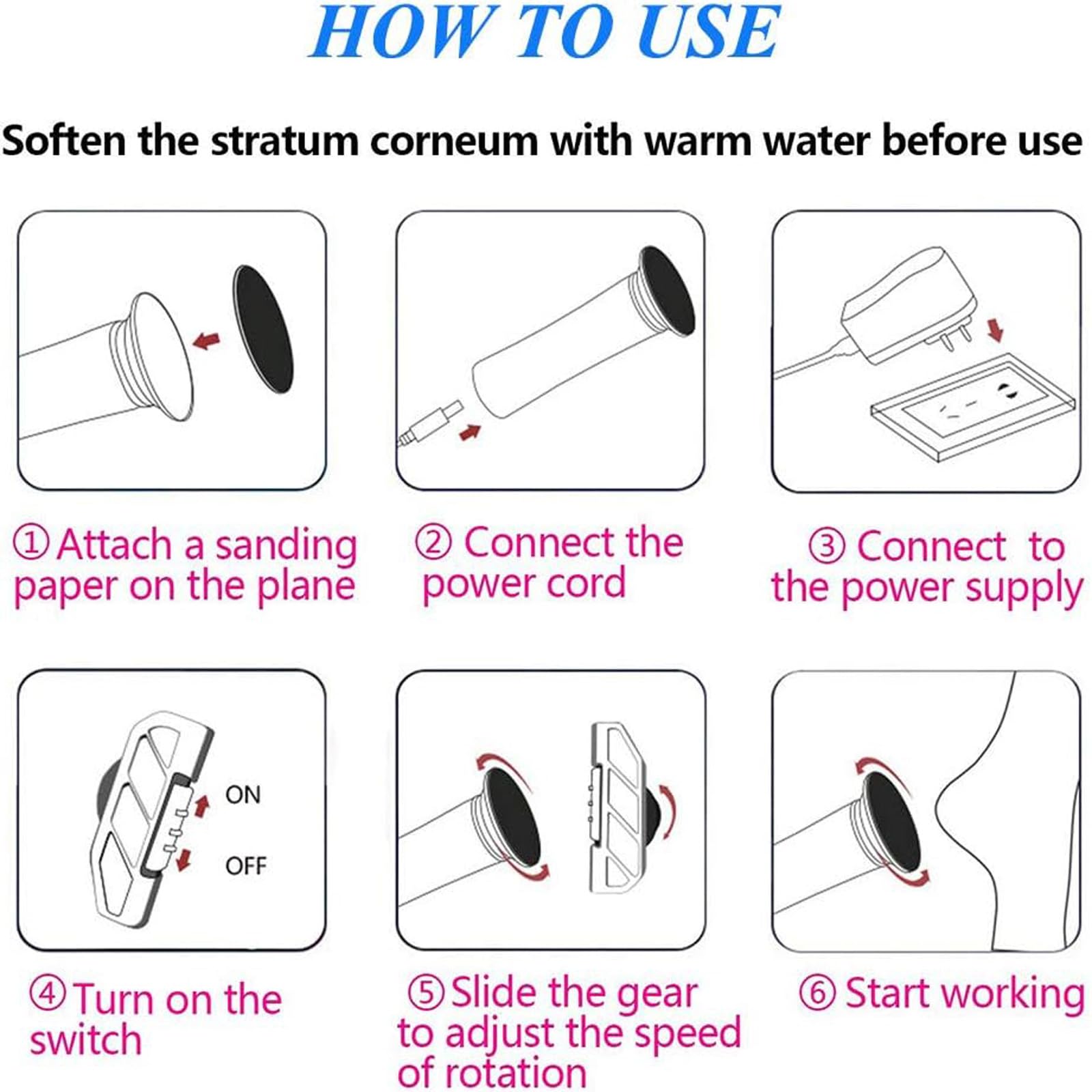 HOW TO USE

Soften the stratum corneum with warm water before use

① Attach a sanding paper on the plane

② Connect the power cord

③ Connect  to the power supply

ON

OFF

④ Turn on the switch

⑤ Slide the gear to adjust the speed of rotation

⑥ Start working