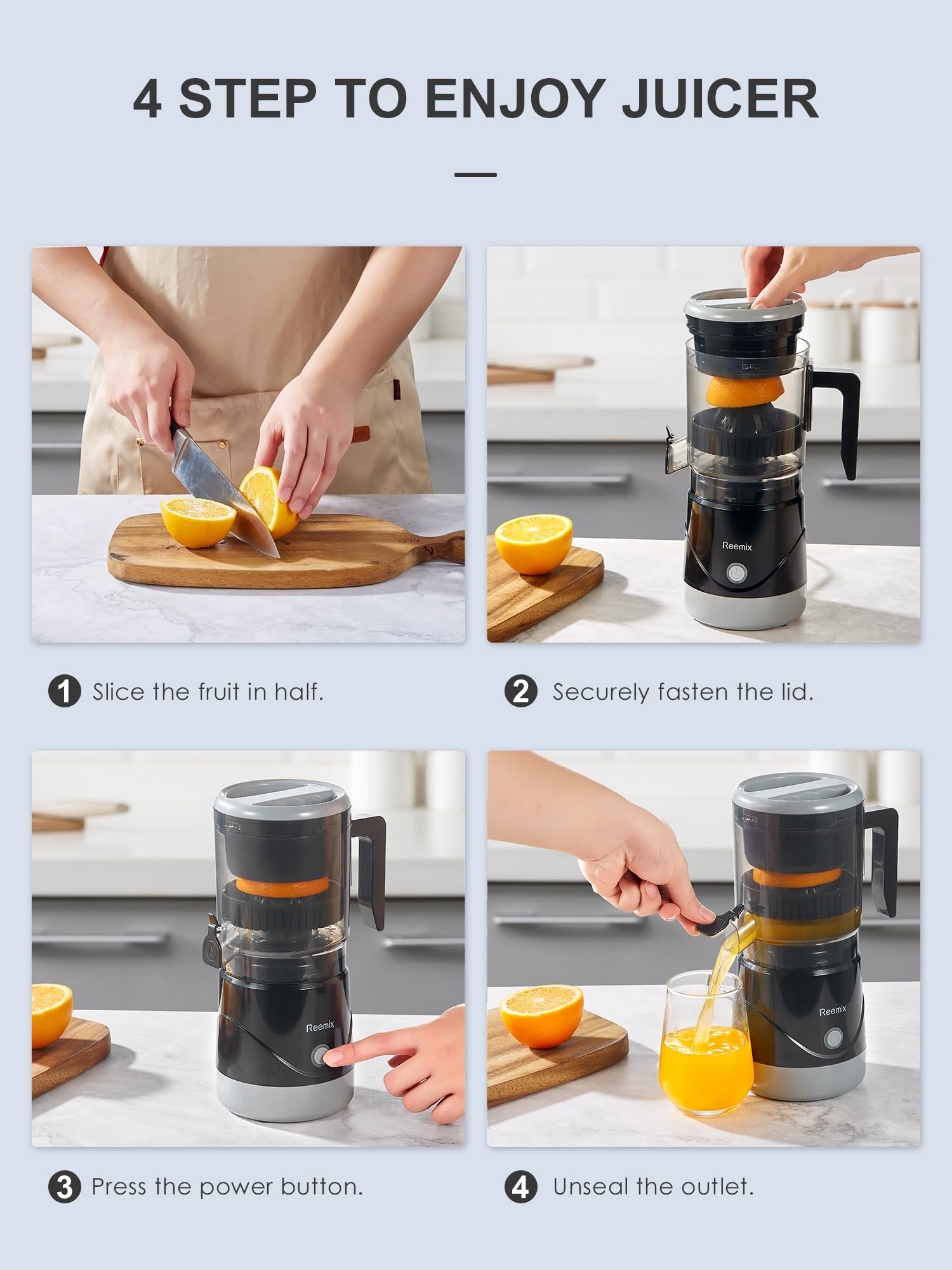 4 STEP TO ENJOY JUICER

Reemix

1 Slice the fruit in half.

2 Securely fasten the lid.

Reemix

Reemix

3 Press the power button.

4 Unseal the outlet.