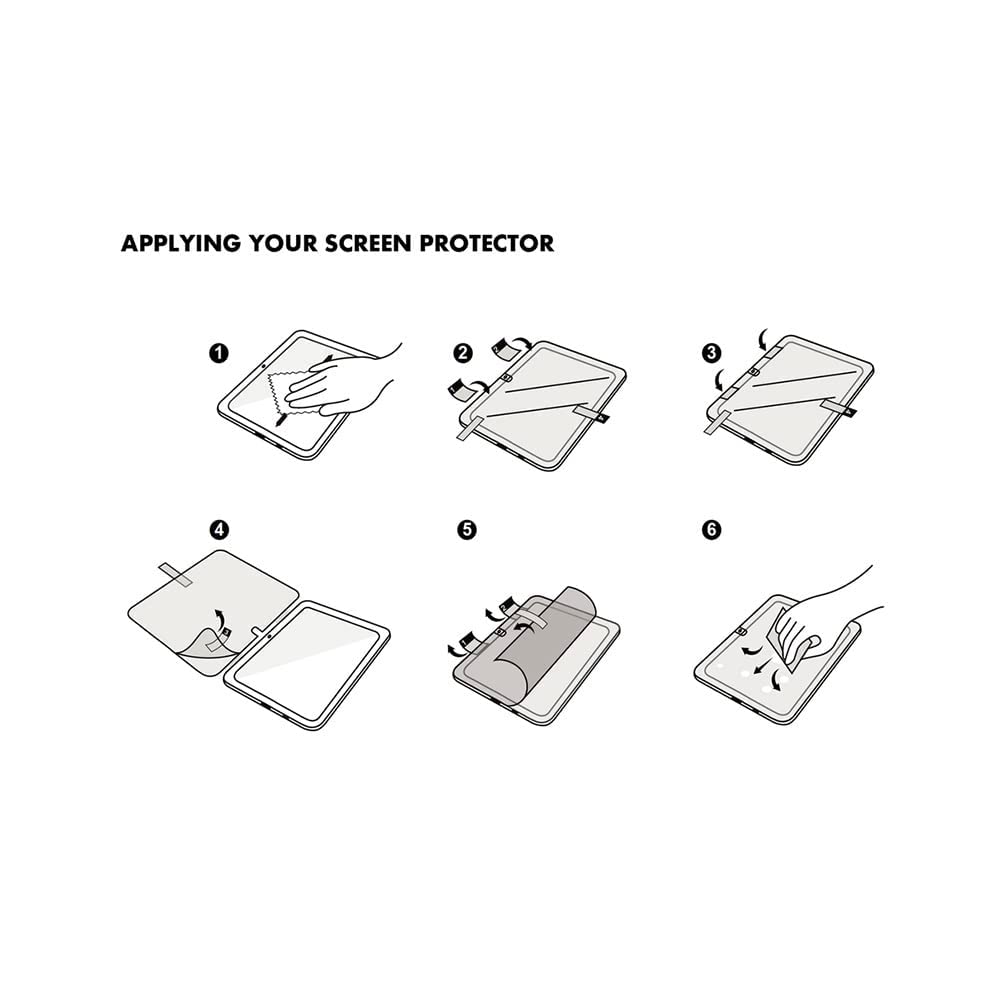 APPLYING YOUR SCREEN PROTECTOR

1

2

3

4

5

6