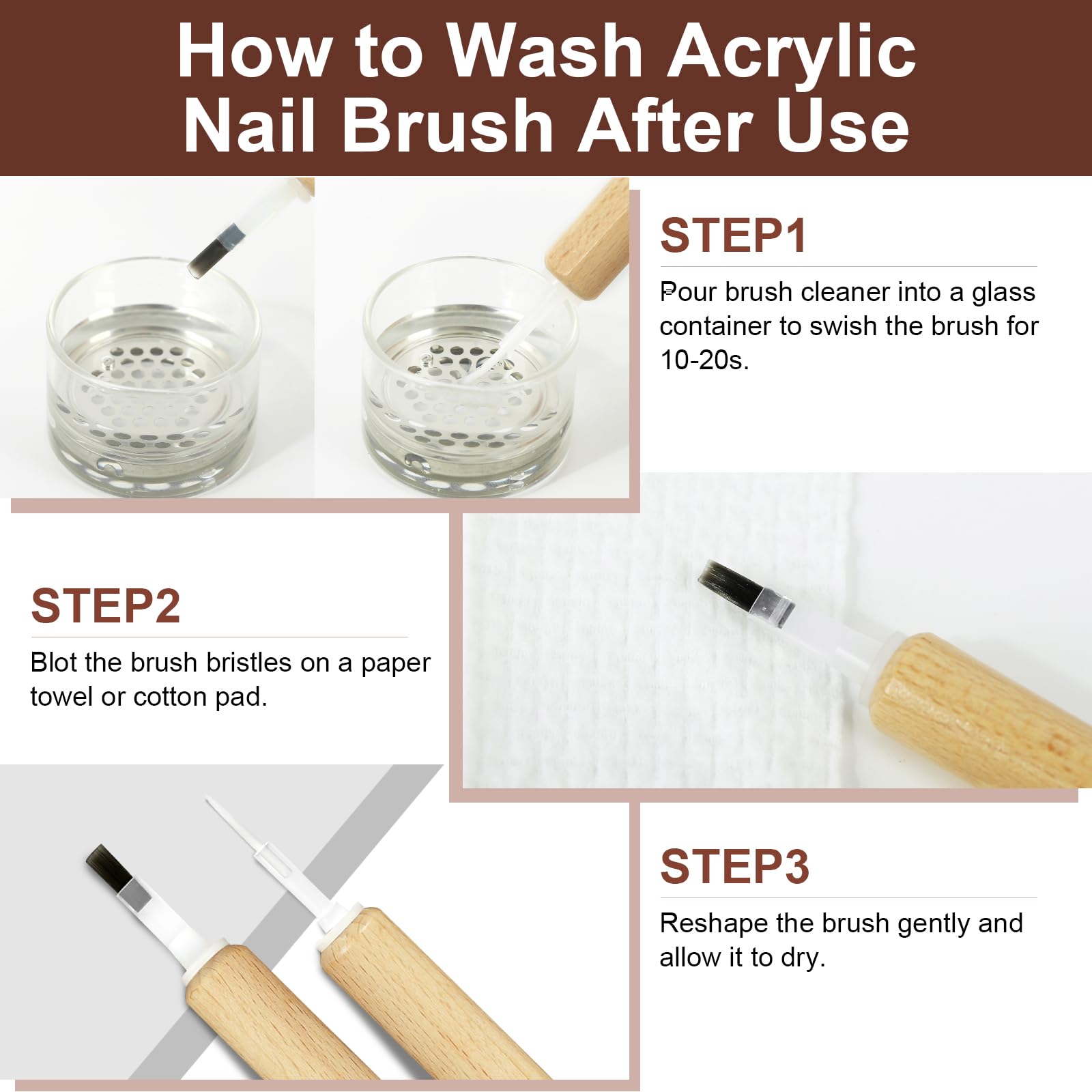 How to Wash Acrylic Nail Brush After Use

STEP1

Pour brush cleaner into a glass container to swish the brush for 10-20s.

STEP2

Blot the brush bristles on a paper towel or cotton pad.

STEP3

Reshape the brush gently and allow it to dry.